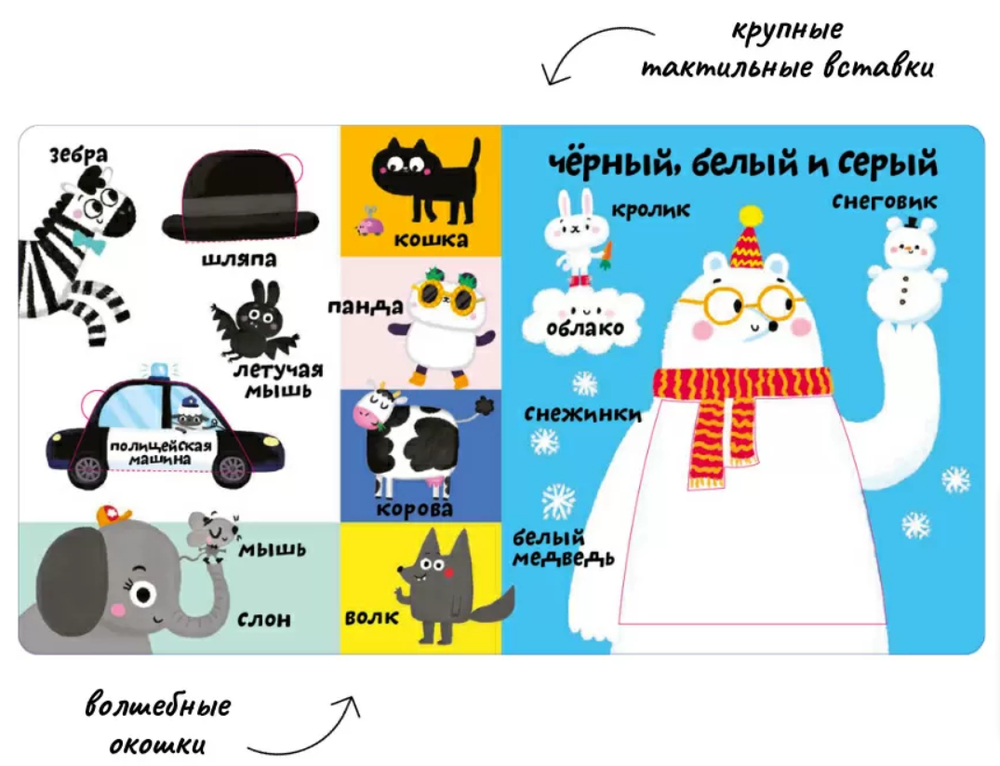 крупные тактильные вставки

зебра

шляпа

летучая мышь

полицейская машина

мышь

слон

кошка

панда

корова

волк

чёрный, белый и серый

кролик

снеговик

облако

снежинки

белый медведь

волшебные окошки