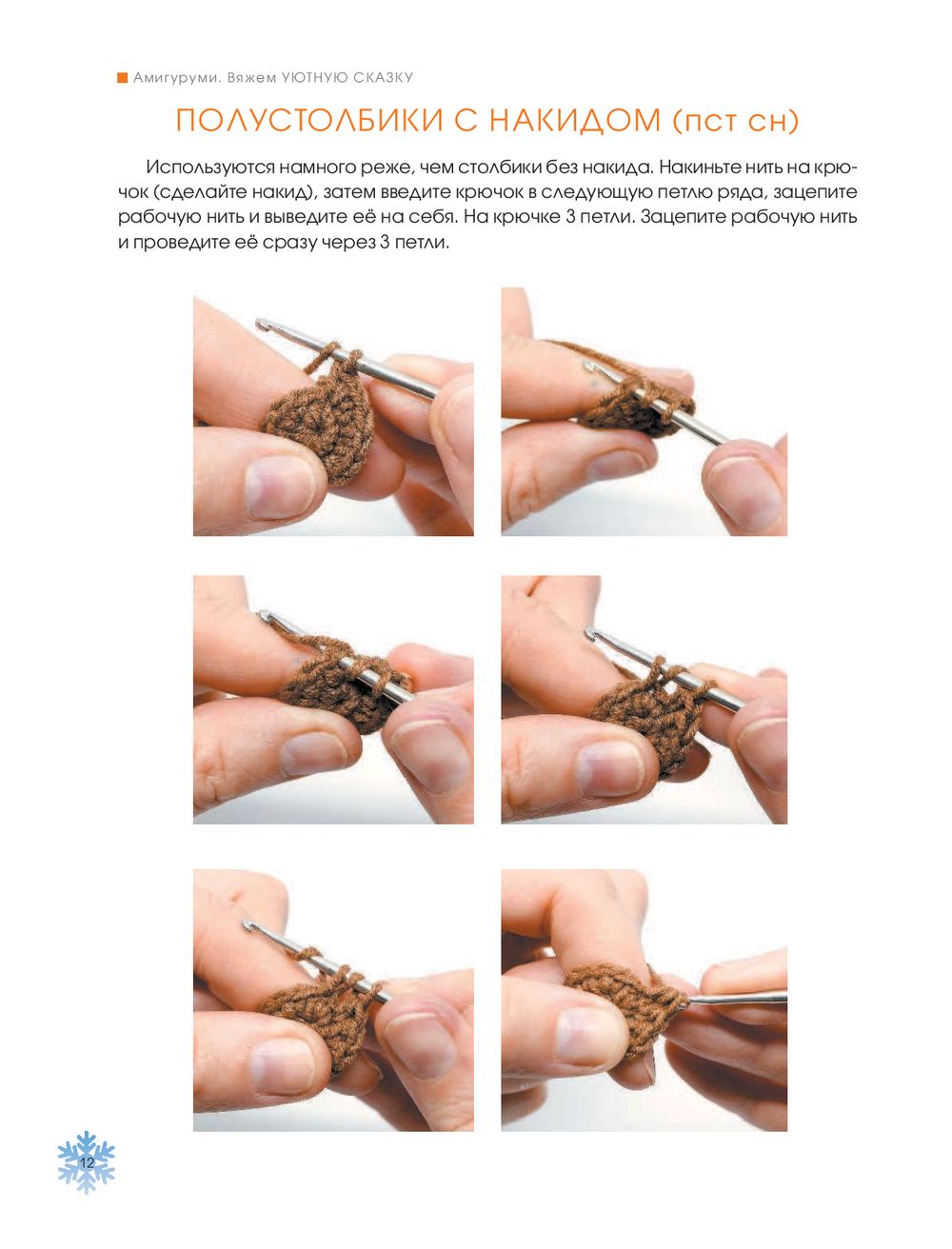 Амигуруми. Вяжем УЮТНУЮ СКАЗКУ

ПОЛУСТОЛБИКИ С НАКИДОМ (пст сн)

Используются намного реже, чем столбики без накида. Накиньте нить на крючок (сделайте накид), затем введите крючок в следующую петлю ряда, зацепите рабочую нить и выведите её на себя. На крючке 3 петли. Зацепите рабочую нить и проведите её сразу через 3 петли.

12