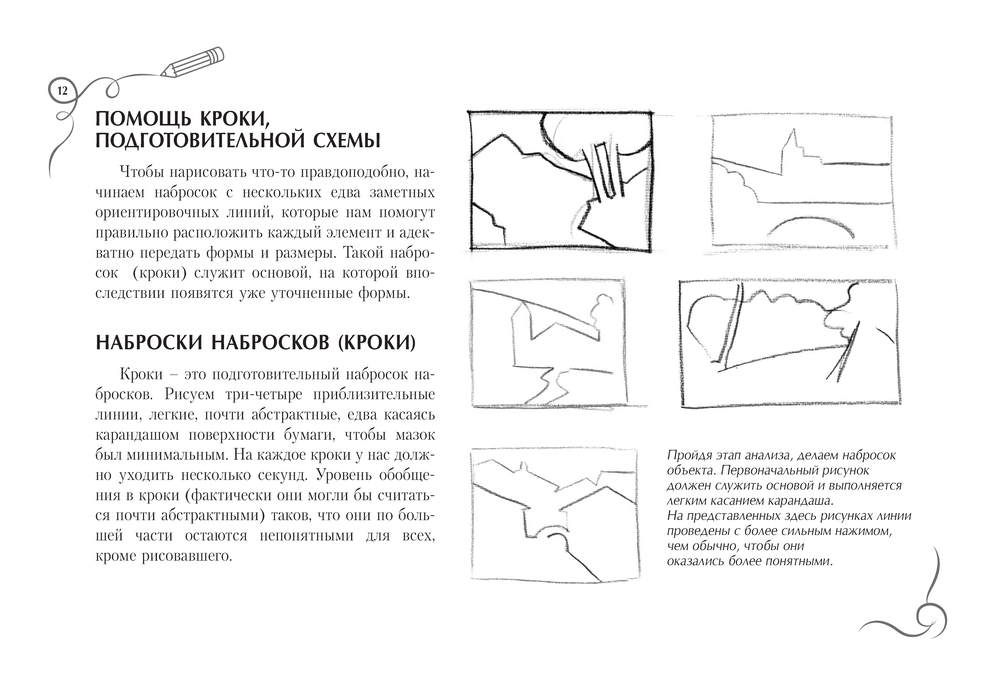 12

ПОМОЩЬ КРОКИ, ПОДГОТОВИТЕЛЬНОЙ СХЕМЫ

Чтобы нарисовать что-то правдоподобно, начинаем набросок с нескольких едва заметных ориентировочных линий, которые нам помогут правильно расположить каждый элемент и адекватно передать формы и размеры. Такой набросок (кроки) служит основой, на которой впоследствии появятся уже уточненные формы.

НАБРОСКИ НАБРОСКОВ (КРОКИ)

Кроки – это подготовительный набросок набросков. Рисуем три-четыре приблизительные линии, легкие, почти абстрактные, едва касаясь карандашом поверхности бумаги, чтобы мазок был минимальным. На каждое кроки у нас должно уходить несколько секунд. Уровень обобщения в кроки (фактически они могли бы считаться почти абстрактными) таков, что они по большей части остаются непонятными для всех, кроме рисовавшего.

Пройдя этап анализа, делаем набросок объекта. Первоначальный рисунок должен служить основой и выполняется легким касанием карандаша.
На представленных здесь рисунках линии проведены с более сильным нажимом, чем обычно, чтобы они оказались более понятными.