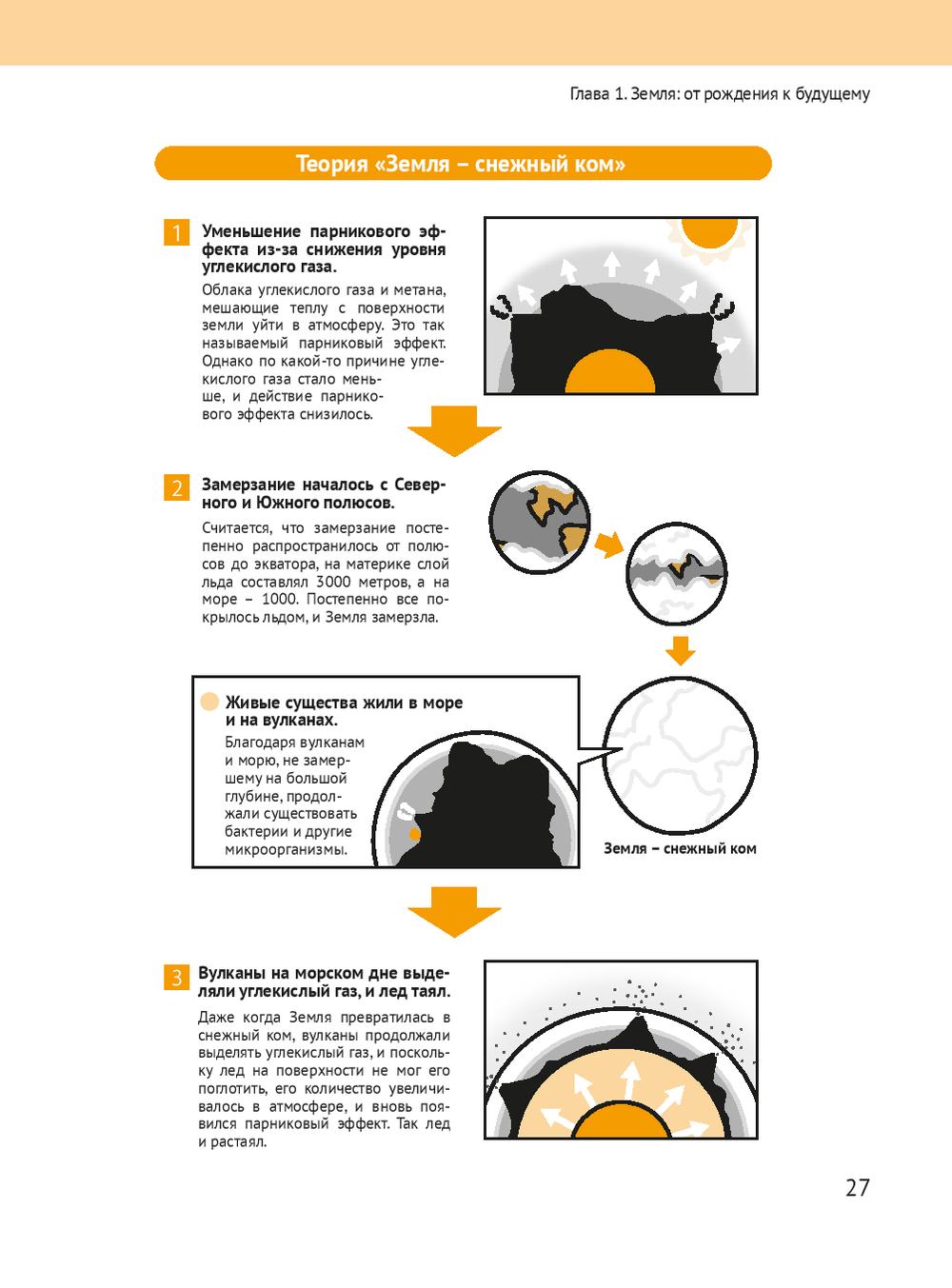 Глава 1. Земля: от рождения к будущему

Теория «Земля – снежный ком»

1 Уменьшение парникового эффекта из-за снижения уровня углекислого газа.

Облака углекислого газа и метана, мешающие теплу с поверхности земли уйти в атмосферу. Это так называемый парниковый эффект. Однако по какой-то причине углекислого газа стало меньше, и действие парникового эффекта снизилось.

2 Замерзание началось с Северного и Южного полюсов.

Считается, что замерзание постепенно распространилось от полюсов до экватора, на материке слой льда составлял 3000 метров, а на море – 1000. Постепенно все покрылось льдом, и Земля замерзла.

Живые существа жили в море и на вулканах.

Благодаря вулканам и морю, не замершему на большой глубине, продолжали существовать бактерии и другие микроорганизмы.

Земля – снежный ком

3 Вулканы на морском дне выделяли углекислый газ, и лед таял.

Даже когда Земля превратилась в снежный ком, вулканы продолжали выделять углекислый газ, и поскольку лед на поверхности не мог его поглотить, его количество увеличивалось в атмосфере, и вновь появился парниковый эффект. Так лед и растаял.

27