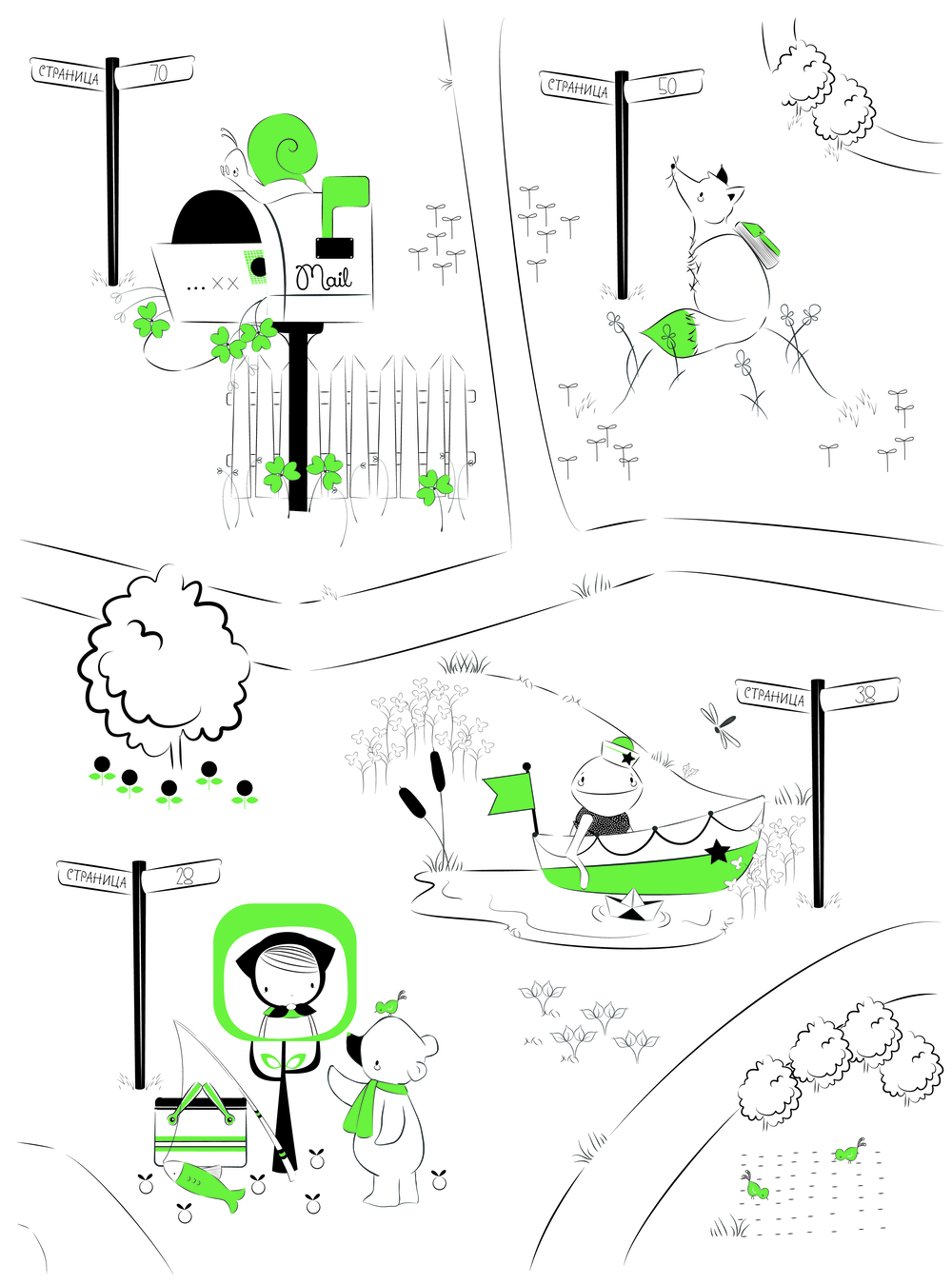 СТРАНИЦА 70

...XX

Mail

СТРАНИЦА 50

СТРАНИЦА 38

СТРАНИЦА 28