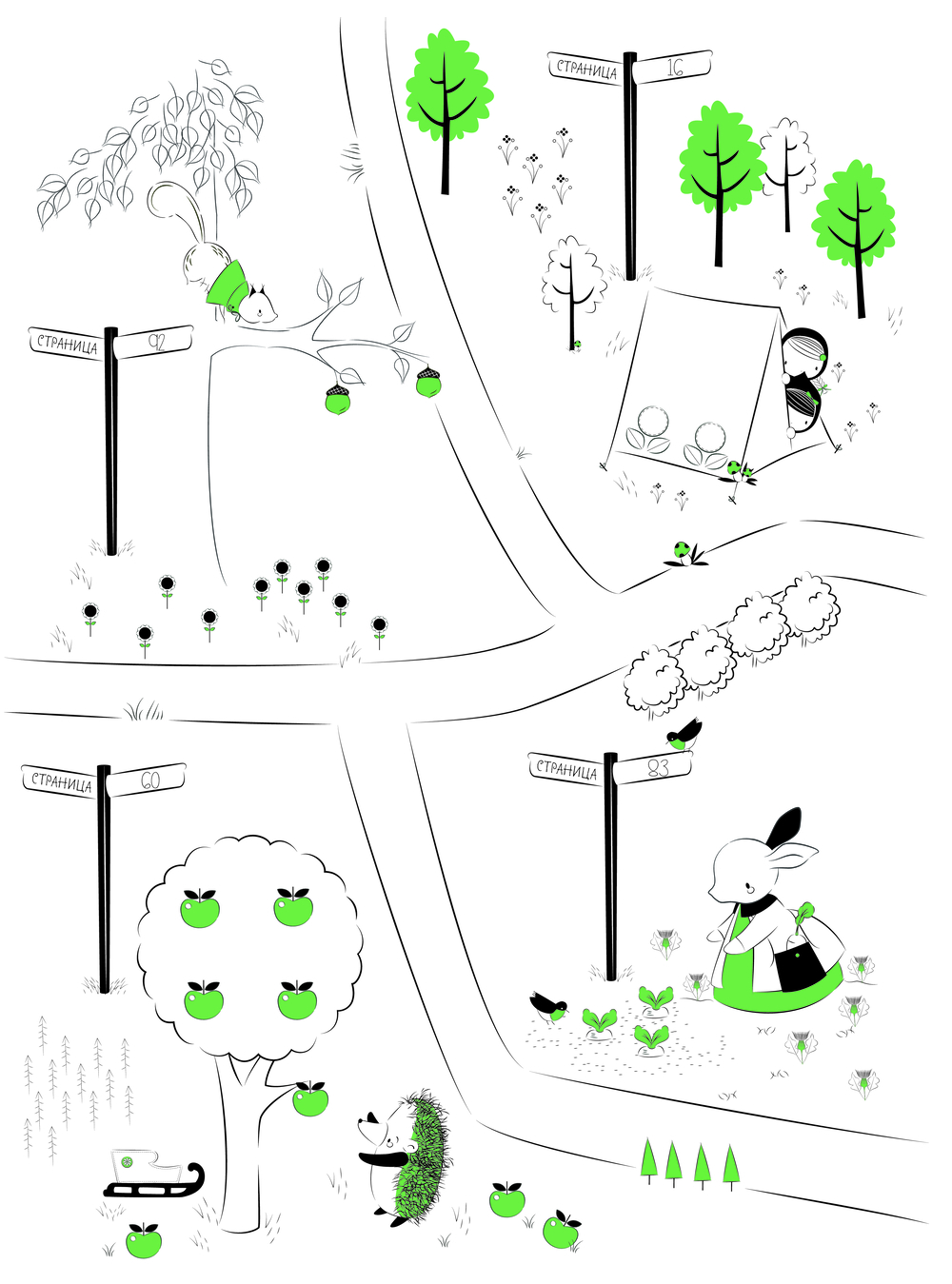 СТРАНИЦА 16

СТРАНИЦА 92

СТРАНИЦА 60

СТРАНИЦА 83