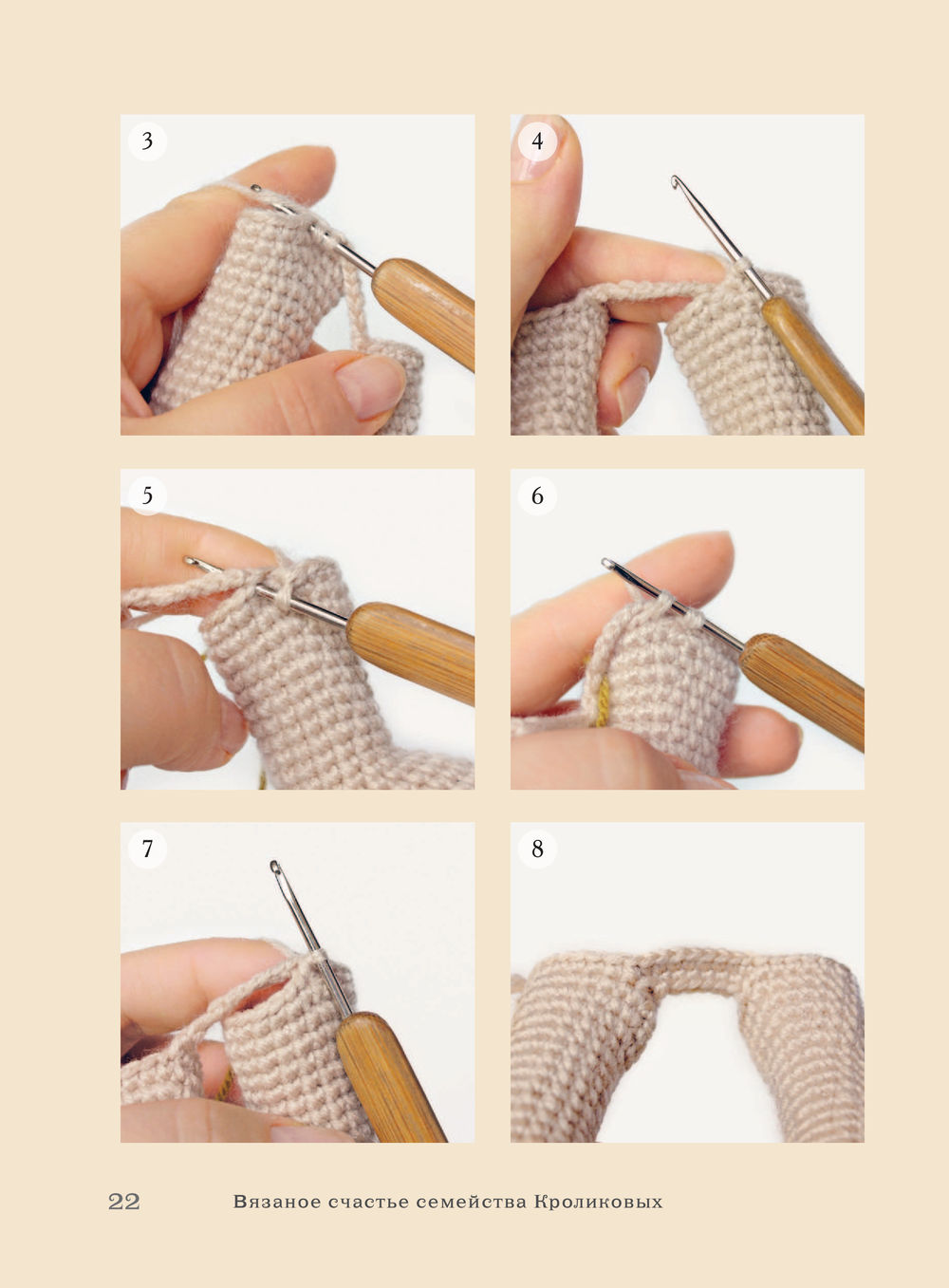 3

4

5

6

7

8

22 Вязаное счастье семейства Кроликовых