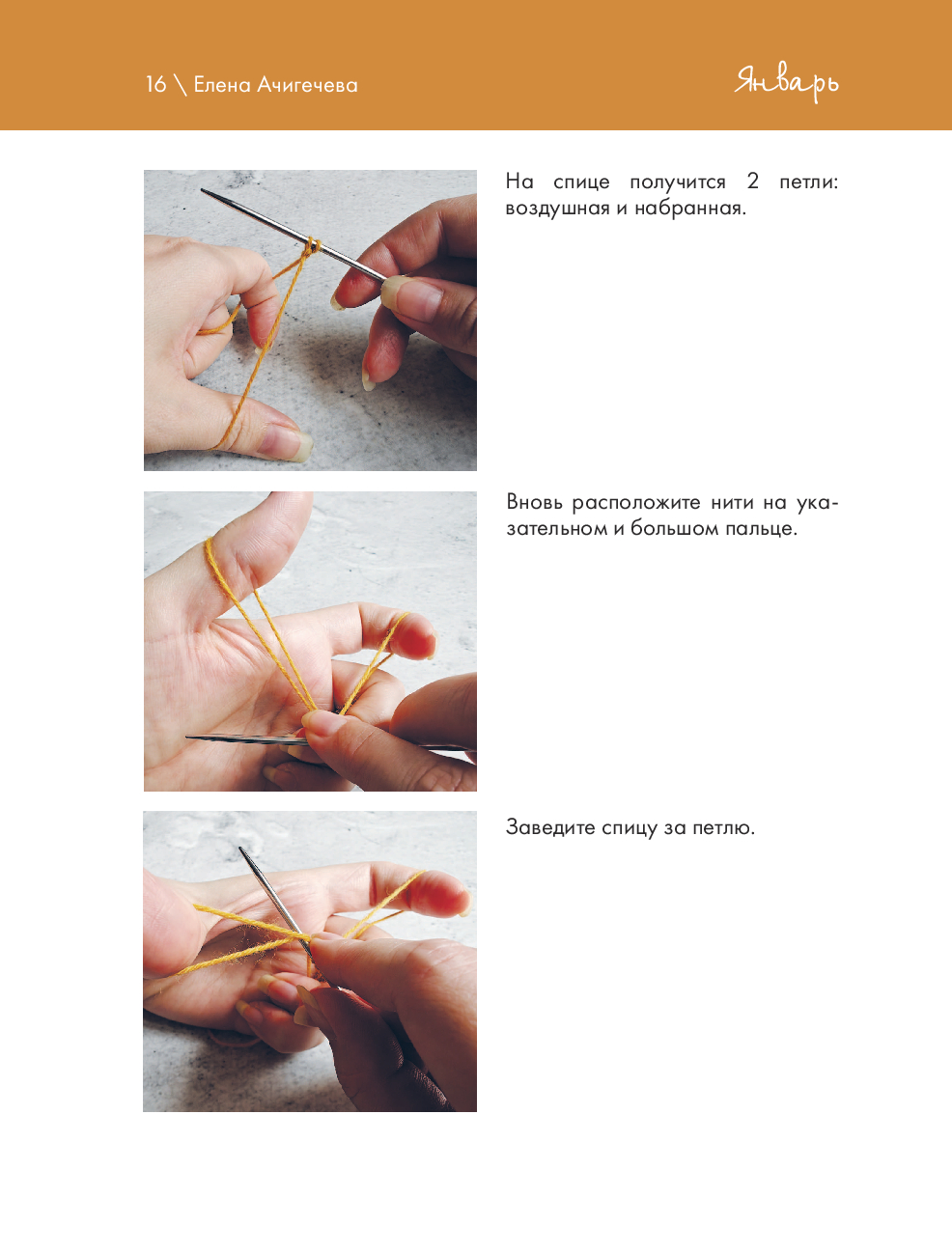 16 \ Елена Ачигечева

Январь

На спице получится 2 петли: воздушная и набранная.

Вновь расположите нити на указательном и большом пальце.

Заведите спицу за петлю.