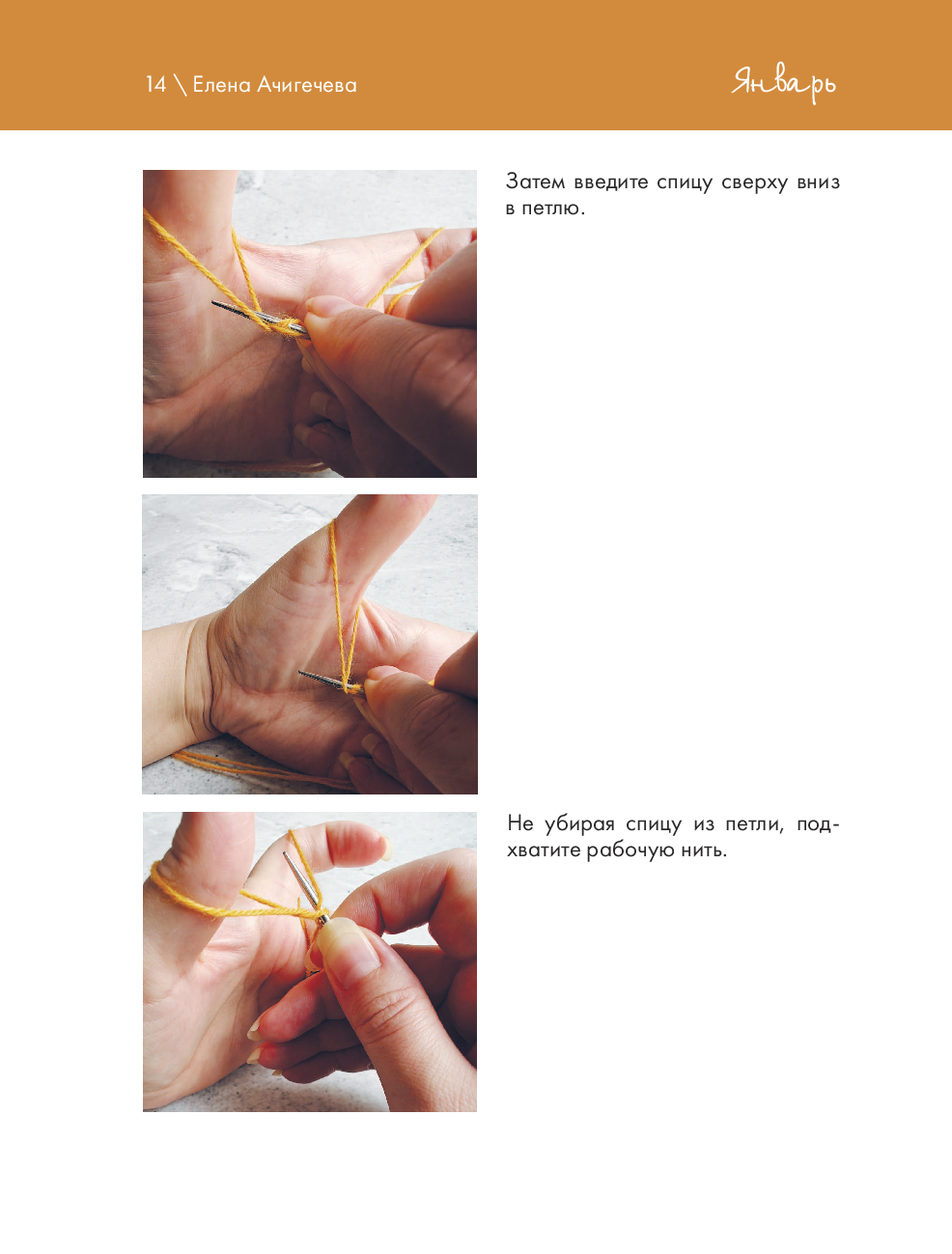 14 \ Елена Ачигечева

Январь

Затем введите спицу сверху вниз в петлю.

Не убирая спицу из петли, подхватите рабочую нить.