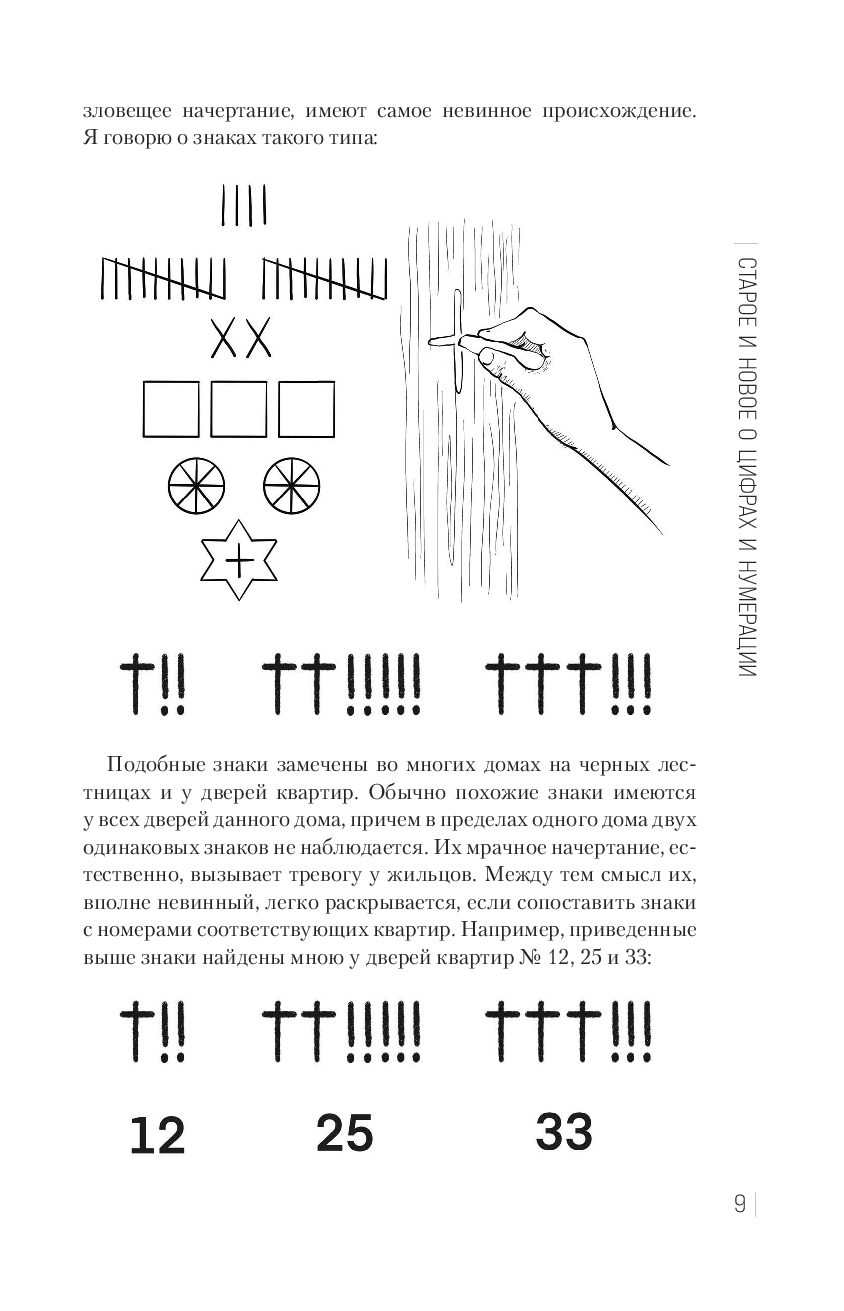 зловещее начертание, имеют самое невинное происхождение. Я говорю о знаках такого типа:

СТАРОЕ И НОВОЕ О ЦИФРАХ И НУМЕРАЦИИ

†!! ††!!!!! †††!!!

Подобные знаки замечены во многих домах на черных лестницах и у дверей квартир. Обычно похожие знаки имеются у всех дверей данного дома, причем в пределах одного дома двух одинаковых знаков не наблюдается. Их мрачное начертание, естественно, вызывает тревогу у жильцов. Между тем смысл их, вполне невинный, легко раскрывается, если сопоставить знаки с номерами соответствующих квартир. Например, приведенные выше знаки найдены мною у дверей квартир № 12, 25 и 33:

†!! ††!!!!! †††!!!

12 25 33

9