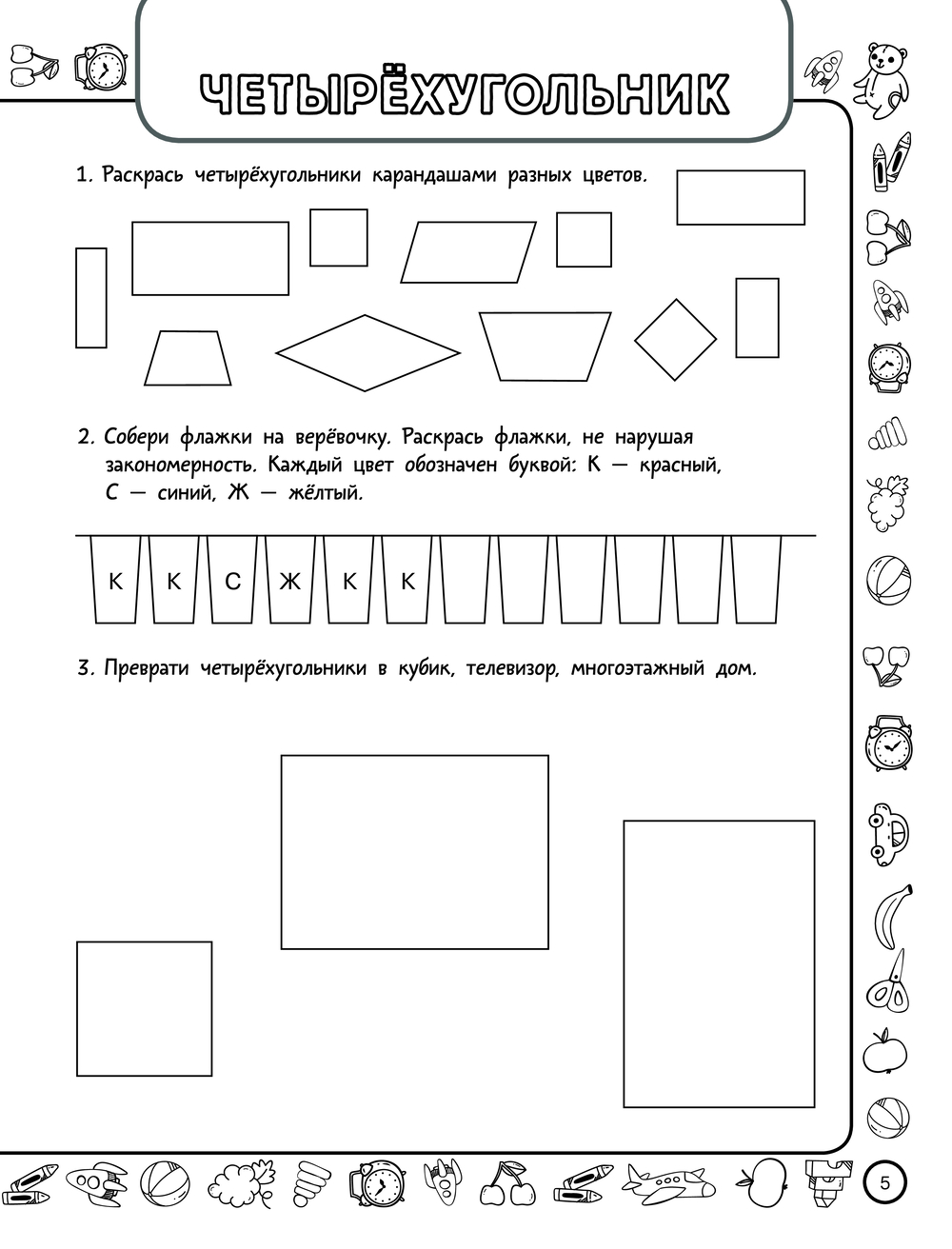 ЧЕТЫРЁХУГОЛЬНИК

1. Раскрась четырёхугольники карандашами разных цветов.

2. Собери флажки на верёвочку. Раскрась флажки, не нарушая закономерность. Каждый цвет обозначен буквой: К — красный, С — синий, Ж — жёлтый.

К К С Ж К К

3. Преврати четырёхугольники в кубик, телевизор, многоэтажный дом.

5