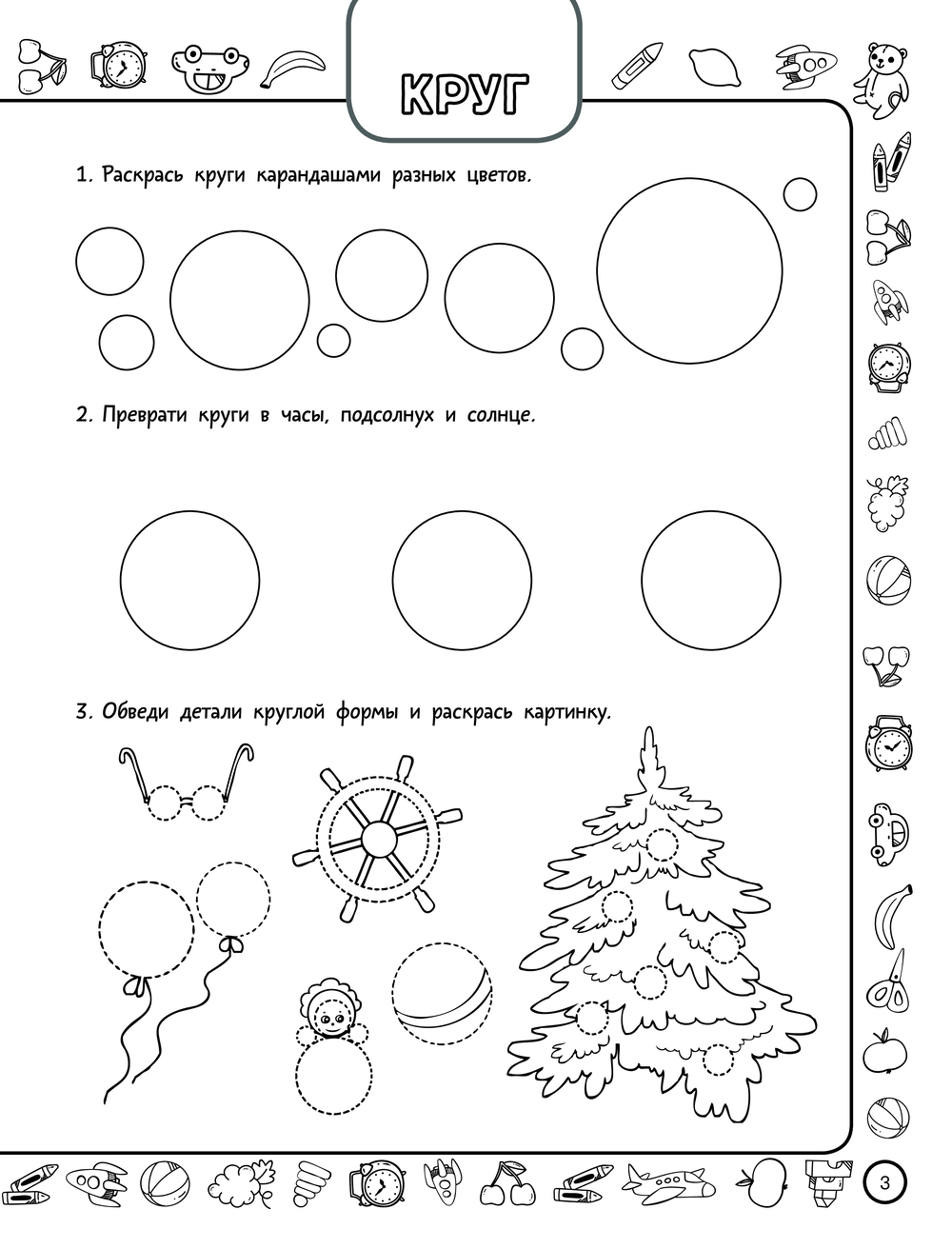 КРУГ

1. Раскрась круги карандашами разных цветов.

2. Преврати круги в часы, подсолнух и солнце.

3. Обведи детали круглой формы и раскрась картинку.

3