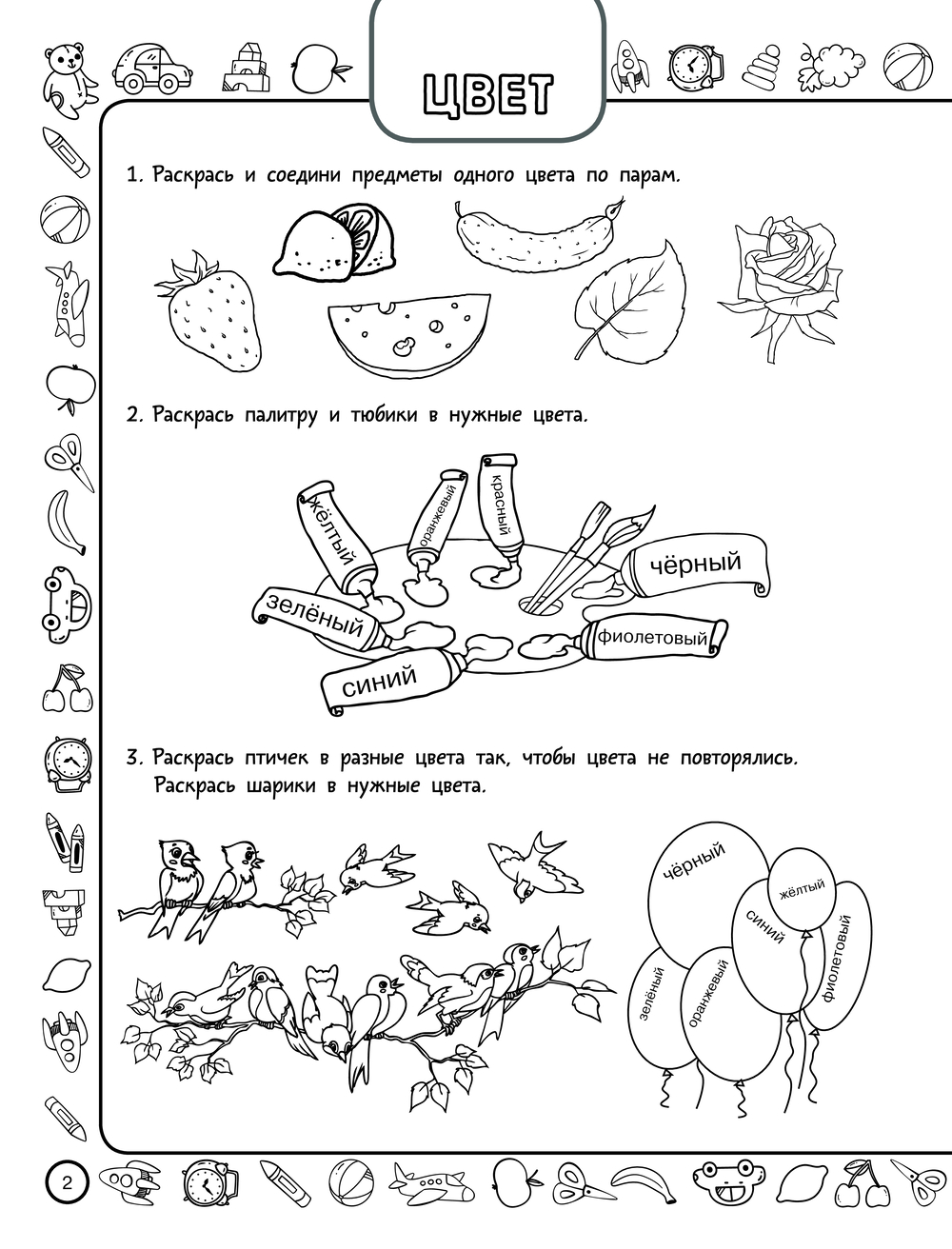 ЦВЕТ

1. Раскрась и соедини предметы одного цвета по парам.

2. Раскрась палитру и тюбики в нужные цвета.

жёлтый
оранжевый
красный
чёрный
зелёный
фиолетовый
синий

3. Раскрась птичек в разные цвета так, чтобы цвета не повторялись. Раскрась шарики в нужные цвета.

чёрный
жёлтый
синий
фиолетовый
зелёный
оранжевый

2