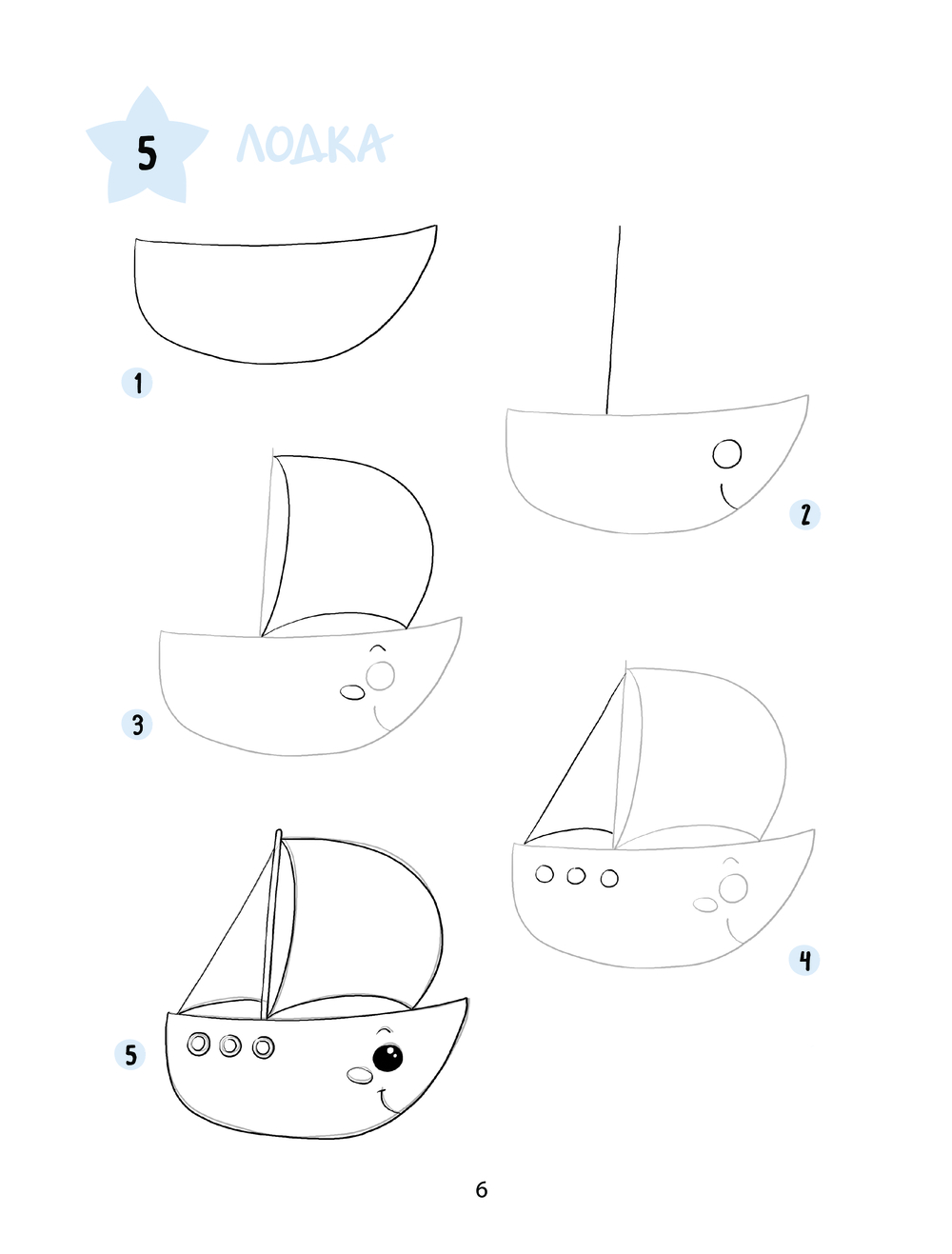 5 ЛОДКА

1

2

3

4

5

6