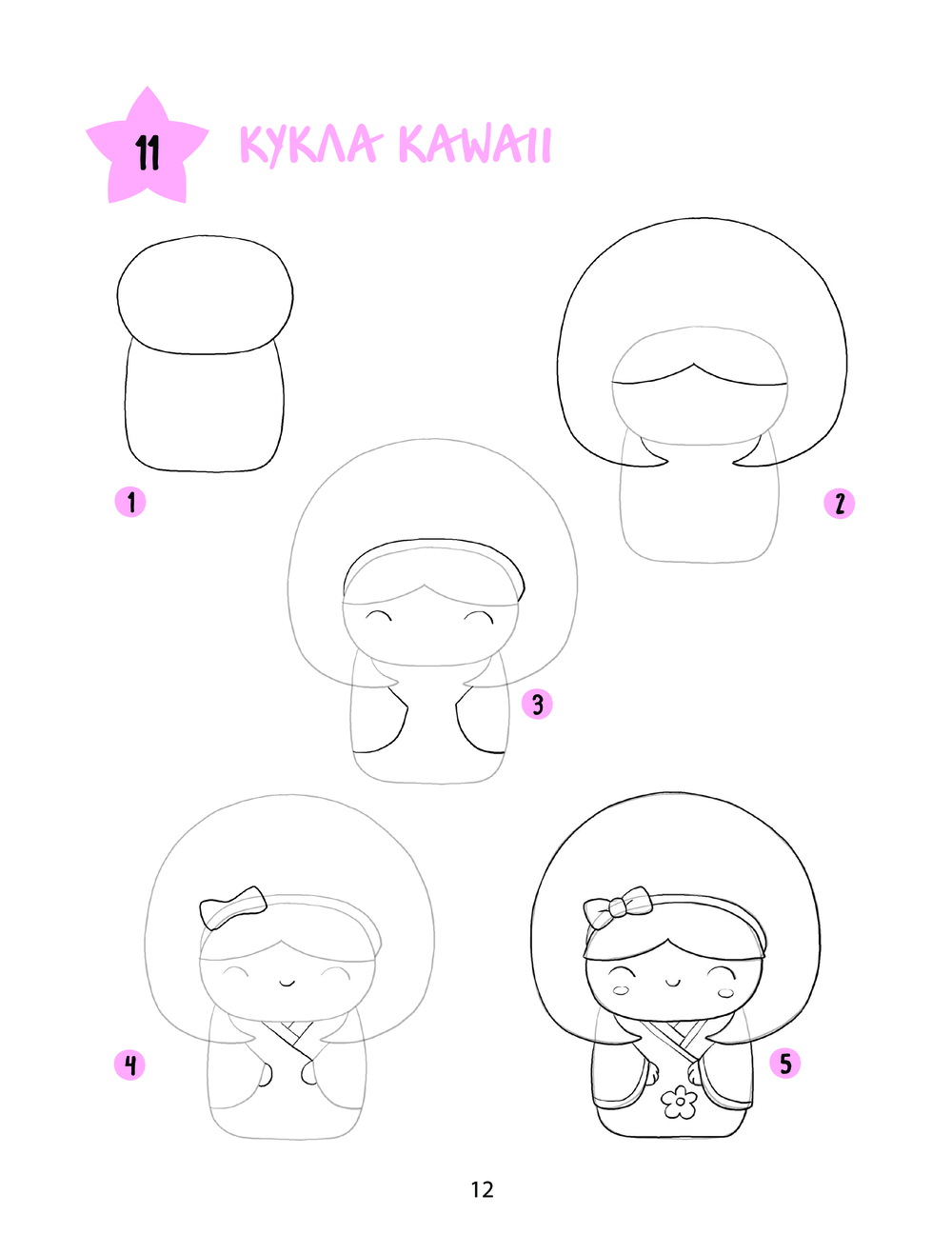 11 КУКЛА KAWAII

1

2

3

4

5

12