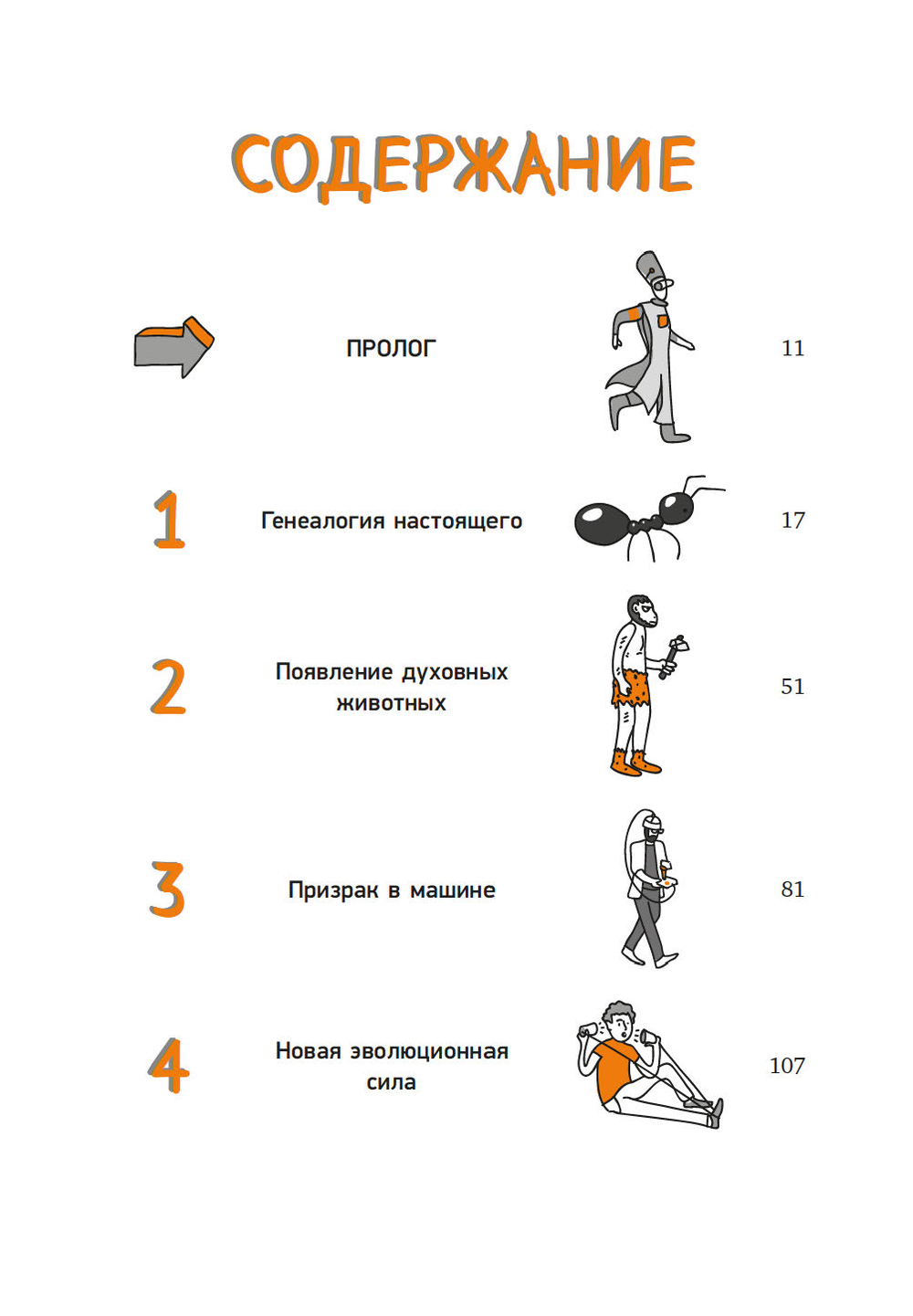 СОДЕРЖАНИЕ

ПРОЛОГ 11

1 Генеалогия настоящего 17

2 Появление духовных животных 51

3 Призрак в машине 81

4 Новая эволюционная сила 107