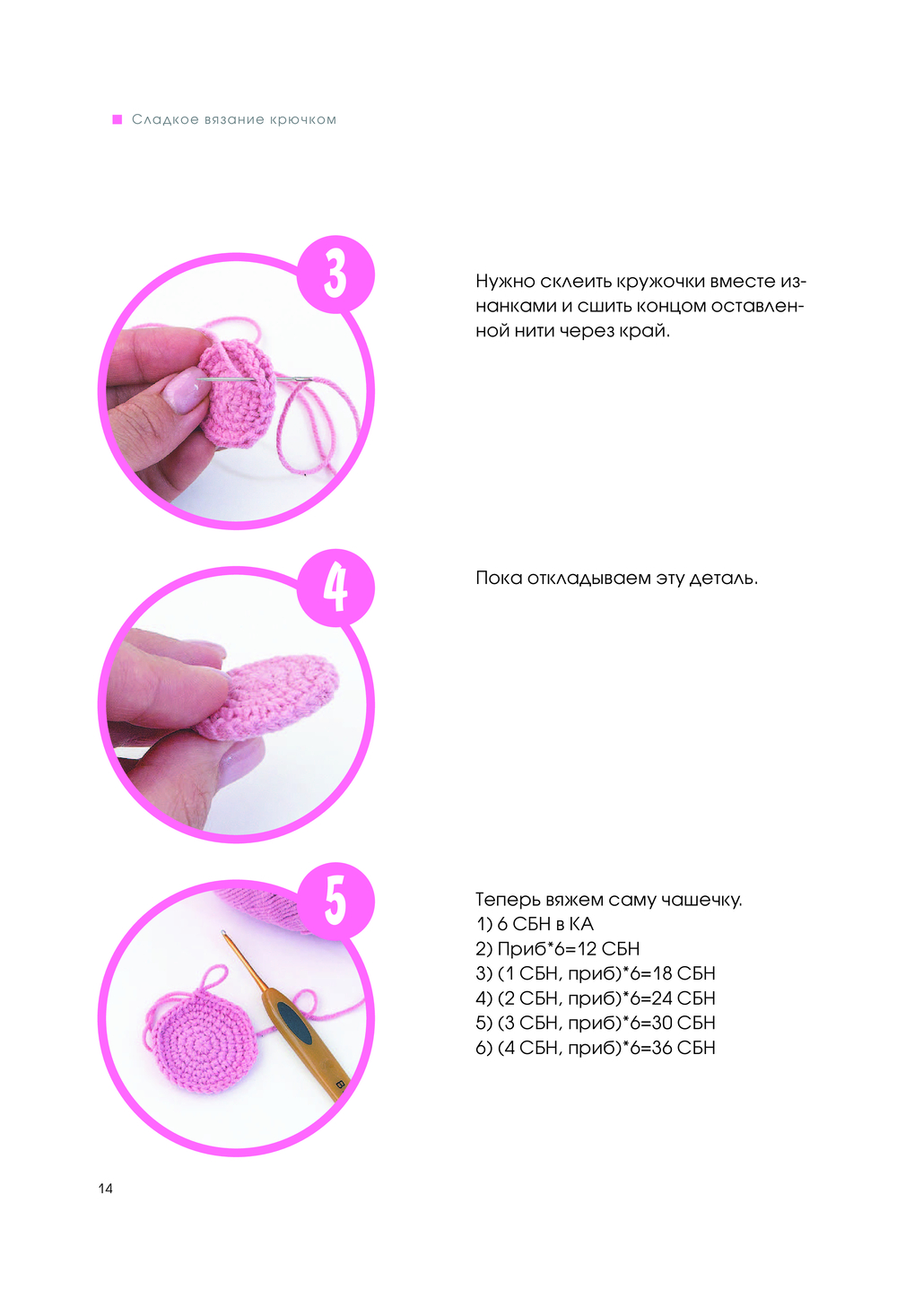 Сладкое вязание крючком

3

Нужно склеить кружочки вместе изнанками и сшить концом оставленной нити через край.

4

Пока откладываем эту деталь.

5

Теперь вяжем саму чашечку.
1) 6 СБН в КА
2) Приб*6=12 СБН
3) (1 СБН, приб)*6=18 СБН
4) (2 СБН, приб)*6=24 СБН
5) (3 СБН, приб)*6=30 СБН
6) (4 СБН, приб)*6=36 СБН

14