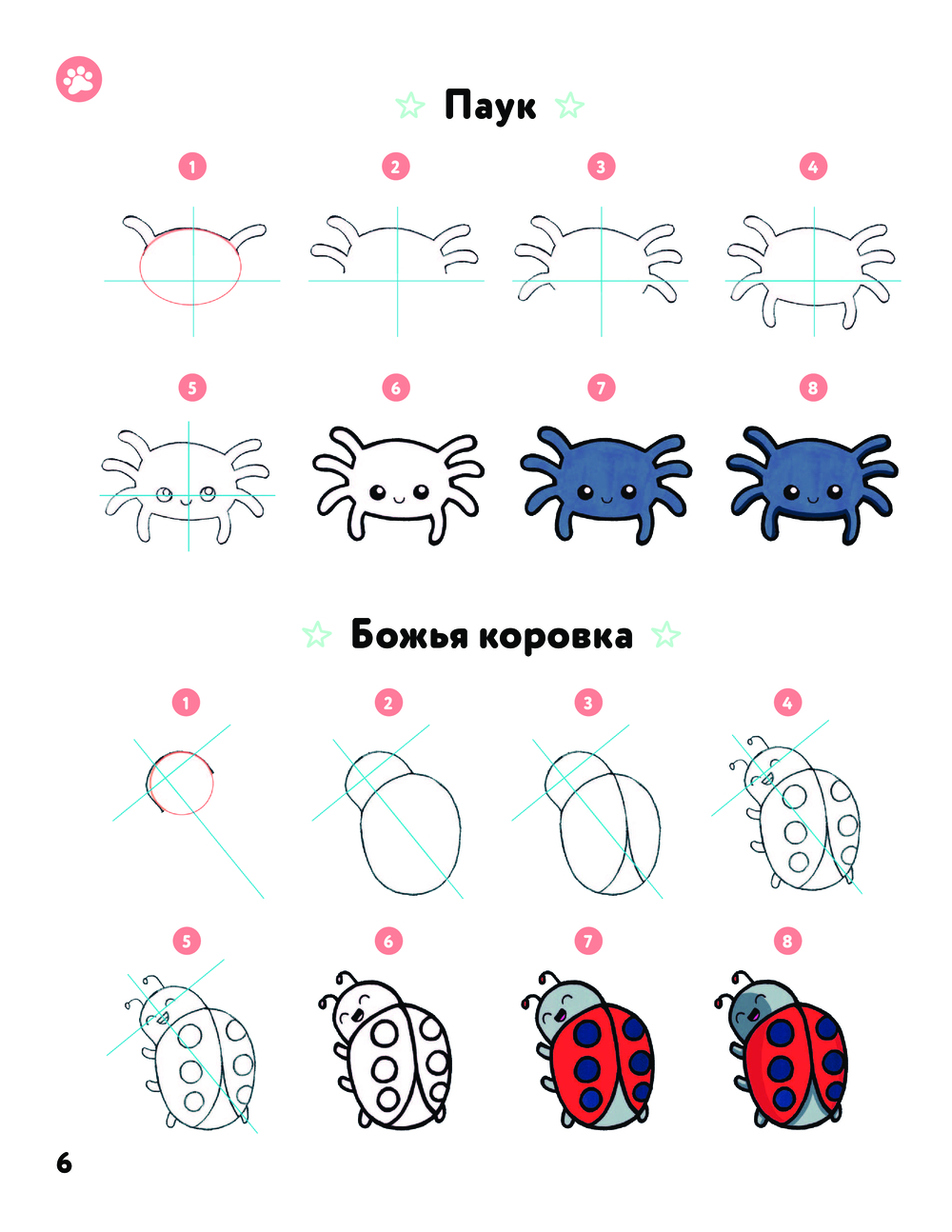 Паук

1 2 3 4

5 6 7 8

Божья коровка

1 2 3 4

5 6 7 8

6