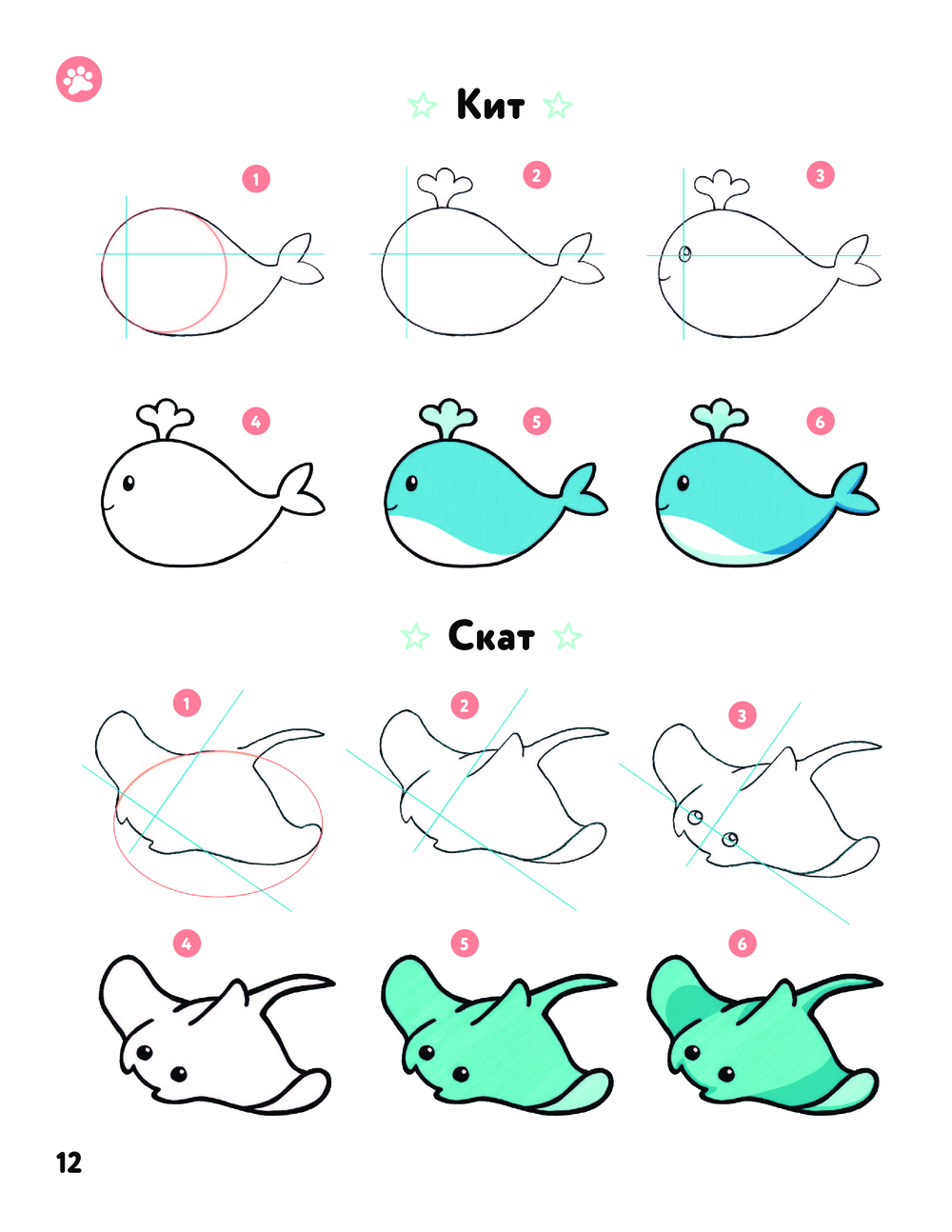 Кит

1
2
3
4
5
6

Скат

1
2
3
4
5
6

12