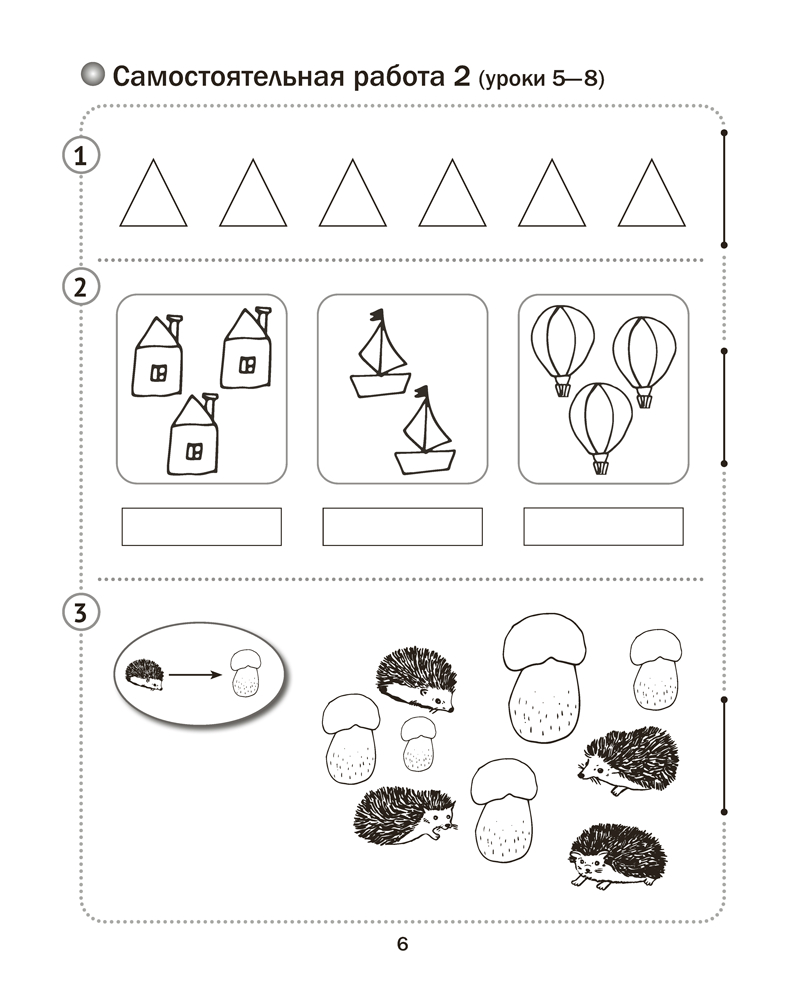 Самостоятельная работа 2 (уроки 5—8)

1

2

3

6