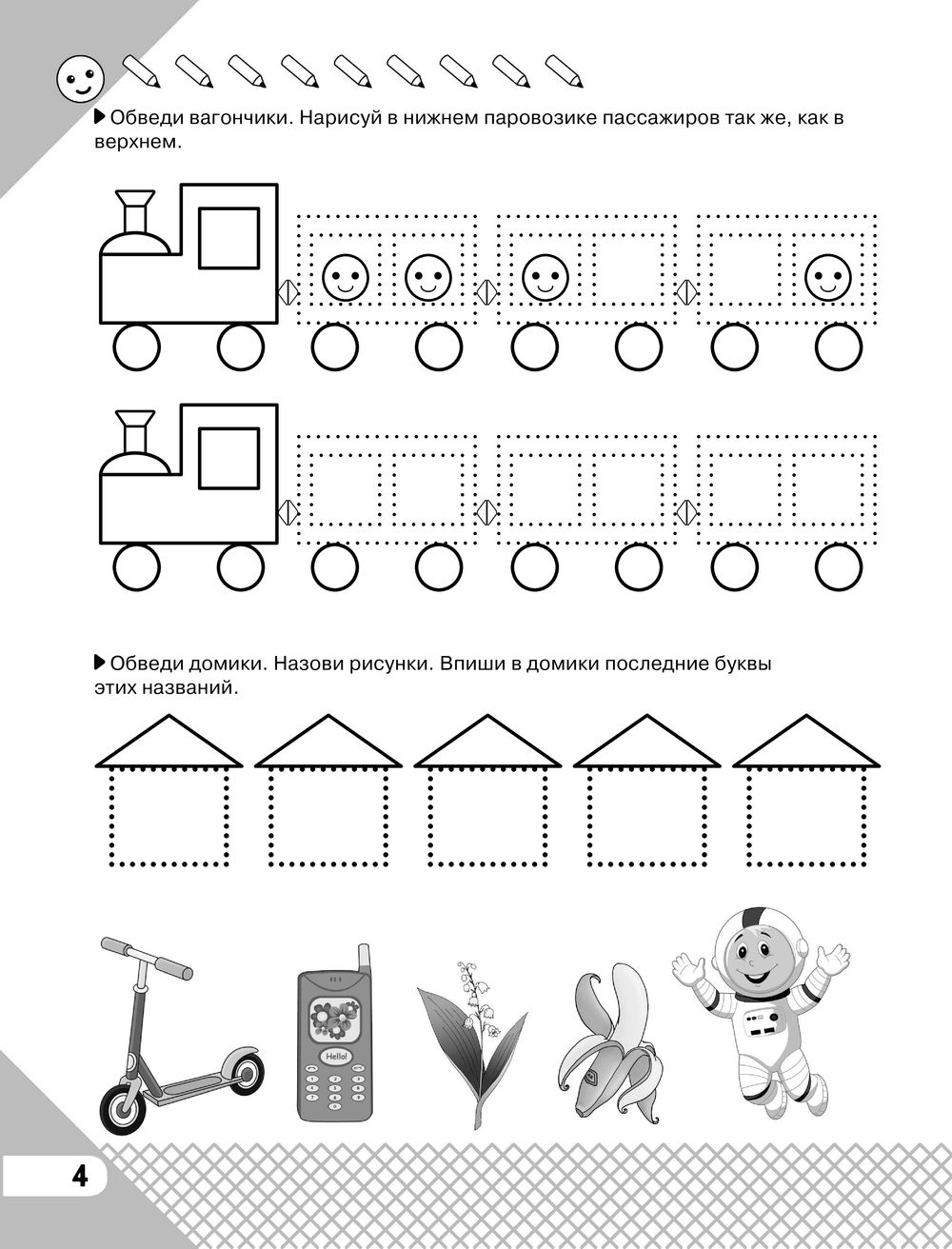 Обведи вагончики. Нарисуй в нижнем паровозике пассажиров так же, как в верхнем.

Обведи домики. Назови рисунки. Впиши в домики последние буквы этих названий.

Hello!

4