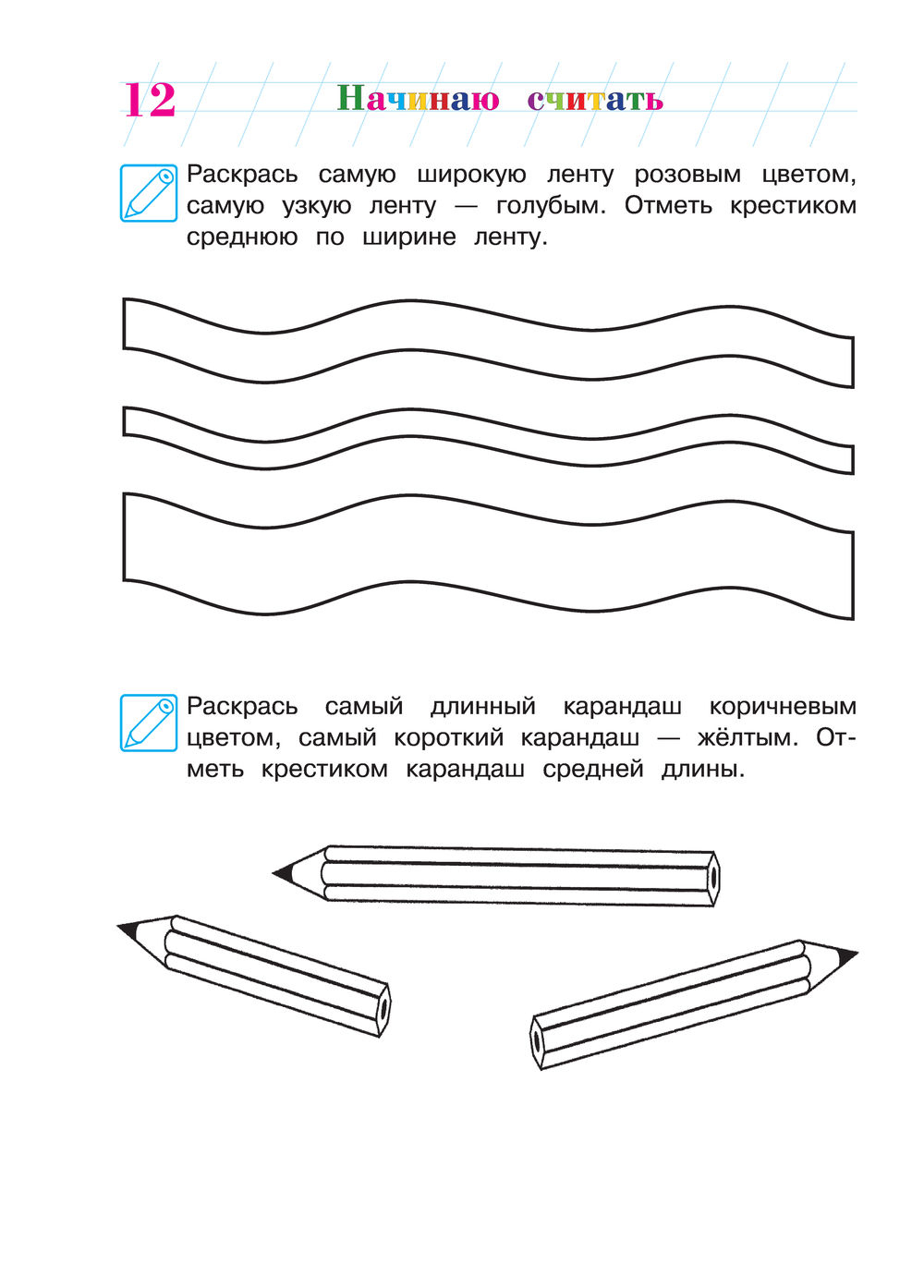 12 Начинаю считать

Раскрась самую широкую ленту розовым цветом, самую узкую ленту — голубым. Отметь крестиком среднюю по ширине ленту.

Раскрась самый длинный карандаш коричневым цветом, самый короткий карандаш — жёлтым. Отметь крестиком карандаш средней длины.