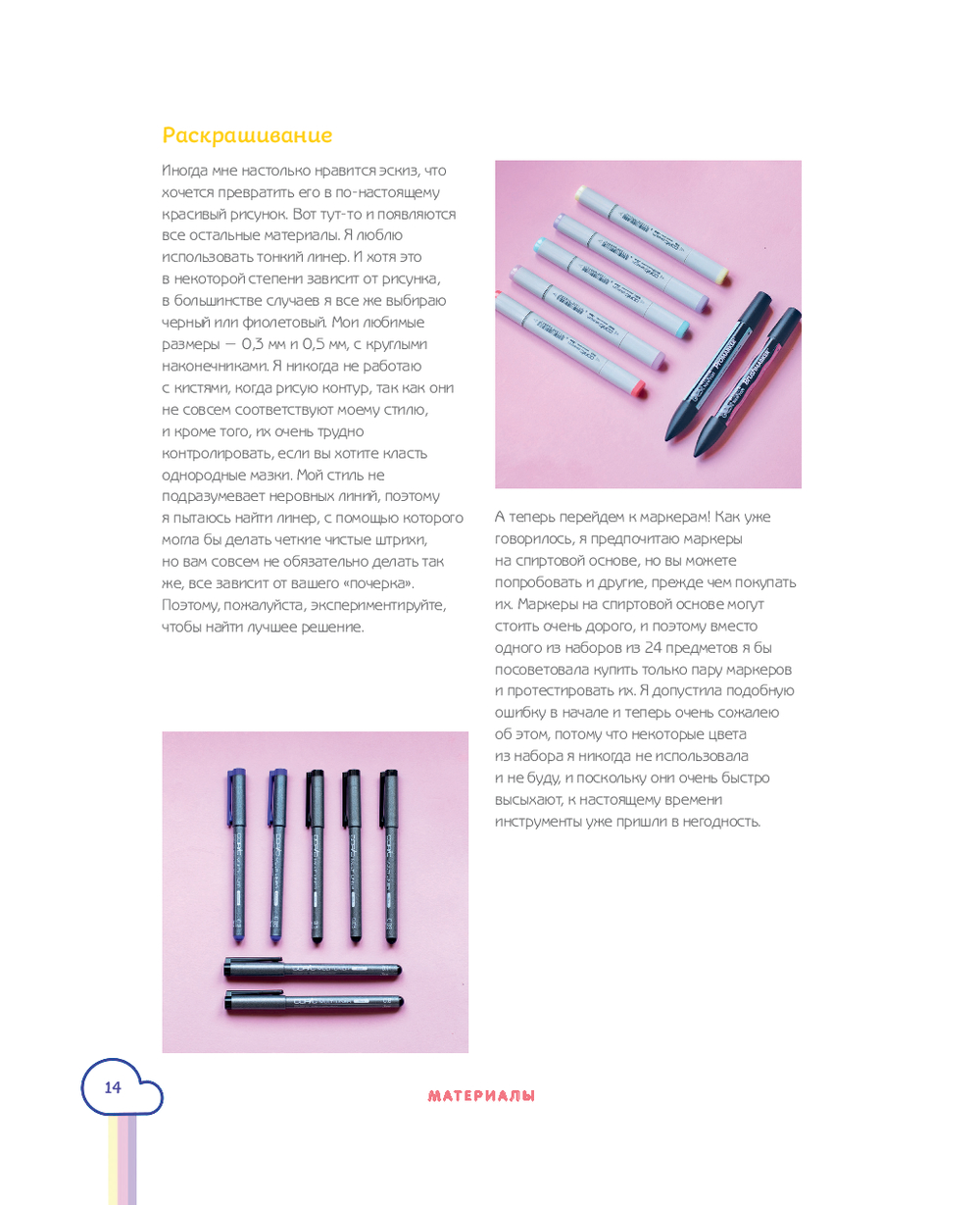 Раскрашивание

Иногда мне настолько нравится эскиз, что хочется превратить его в по-настоящему красивый рисунок. Вот тут-то и появляются все остальные материалы. Я люблю использовать тонкий линер. И хотя это в некоторой степени зависит от рисунка, в большинстве случаев я все же выбираю черный или фиолетовый. Мои любимые размеры — 0,3 мм и 0,5 мм, с круглыми наконечниками. Я никогда не работаю с кистями, когда рисую контур, так как они не совсем соответствуют моему стилю, и кроме того, их очень трудно контролировать, если вы хотите класть однородные мазки. Мой стиль не подразумевает неровных линий, поэтому я пытаюсь найти линер, с помощью которого могла бы делать четкие чистые штрихи, но вам совсем не обязательно делать так же, все зависит от вашего «почерка». Поэтому, пожалуйста, экспериментируйте, чтобы найти лучшее решение.

А теперь перейдем к маркерам! Как уже говорилось, я предпочитаю маркеры на спиртовой основе, но вы можете попробовать и другие, прежде чем покупать их. Маркеры на спиртовой основе могут стоить очень дорого, и поэтому вместо одного из наборов из 24 предметов я бы посоветовала купить только пару маркеров и протестировать их. Я допустила подобную ошибку в начале и теперь очень сожалею об этом, потому что некоторые цвета из набора я никогда не использовала и не буду, и поскольку они очень быстро высыхают, к настоящему времени инструменты уже пришли в негодность.

14

МАТЕРИАЛЫ