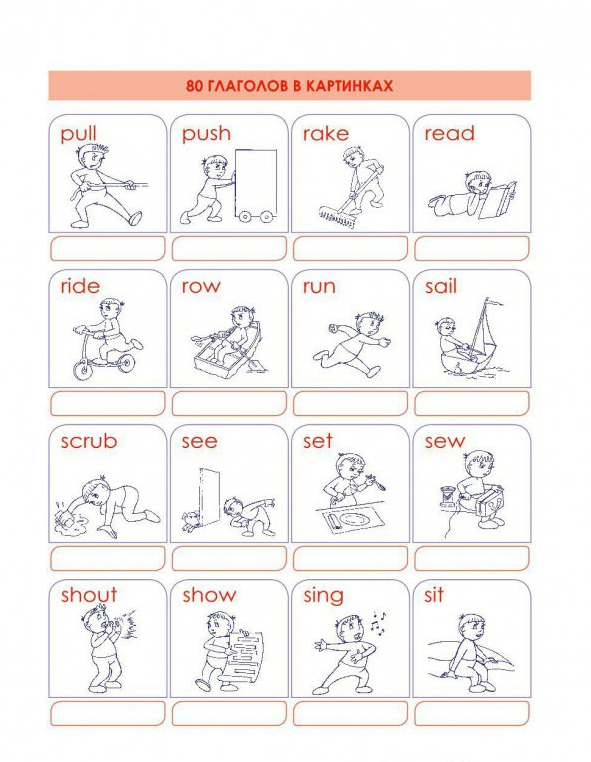 80 ГЛАГОЛОВ В КАРТИНКАХ

pull

push

rake

read

ride

row

run

sail

scrub

see

set

sew

shout

show

sing

sit