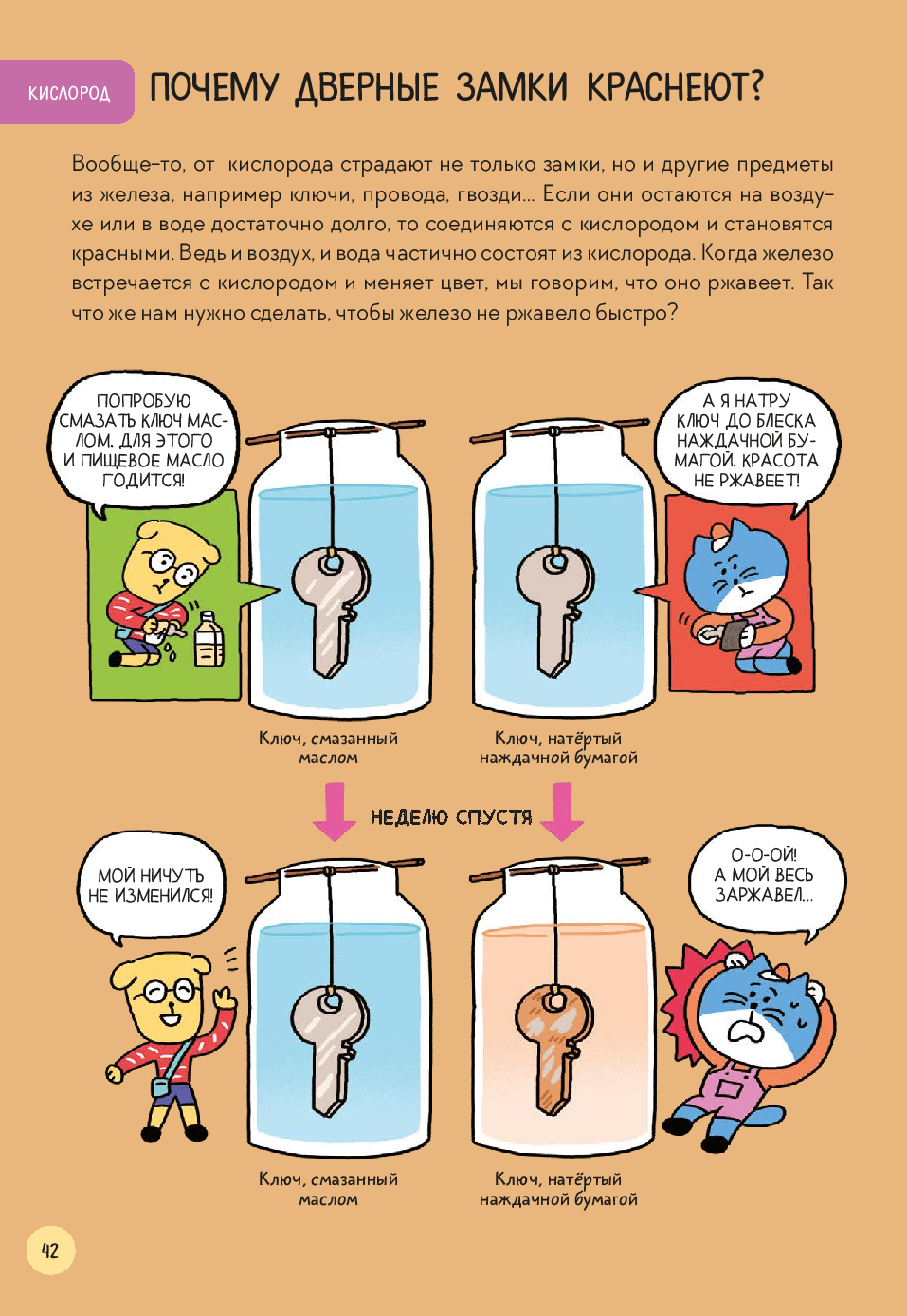 КИСЛОРОД

ПОЧЕМУ ДВЕРНЫЕ ЗАМКИ КРАСНЕЮТ?

Вообще-то, от кислорода страдают не только замки, но и другие предметы из железа, например ключи, провода, гвозди... Если они остаются на воздухе или в воде достаточно долго, то соединяются с кислородом и становятся красными. Ведь и воздух, и вода частично состоят из кислорода. Когда железо встречается с кислородом и меняет цвет, мы говорим, что оно ржавеет. Так что же нам нужно сделать, чтобы железо не ржавело быстро?

ПОПРОБУЮ СМАЗАТЬ КЛЮЧ МАСЛОМ. ДЛЯ ЭТОГО И ПИЩЕВОЕ МАСЛО ГОДИТСЯ!

А Я НАТРУ КЛЮЧ ДО БЛЕСКА НАЖДАЧНОЙ БУМАГОЙ. КРАСОТА НЕ РЖАВЕЕТ!

Ключ, смазанный маслом

Ключ, натёртый наждачной бумагой

НЕДЕЛЮ СПУСТЯ

МОЙ НИЧУТЬ НЕ ИЗМЕНИЛСЯ!

О-О-ОЙ! А МОЙ ВЕСЬ ЗАРЖАВЕЛ...

Ключ, смазанный маслом

Ключ, натёртый наждачной бумагой

42