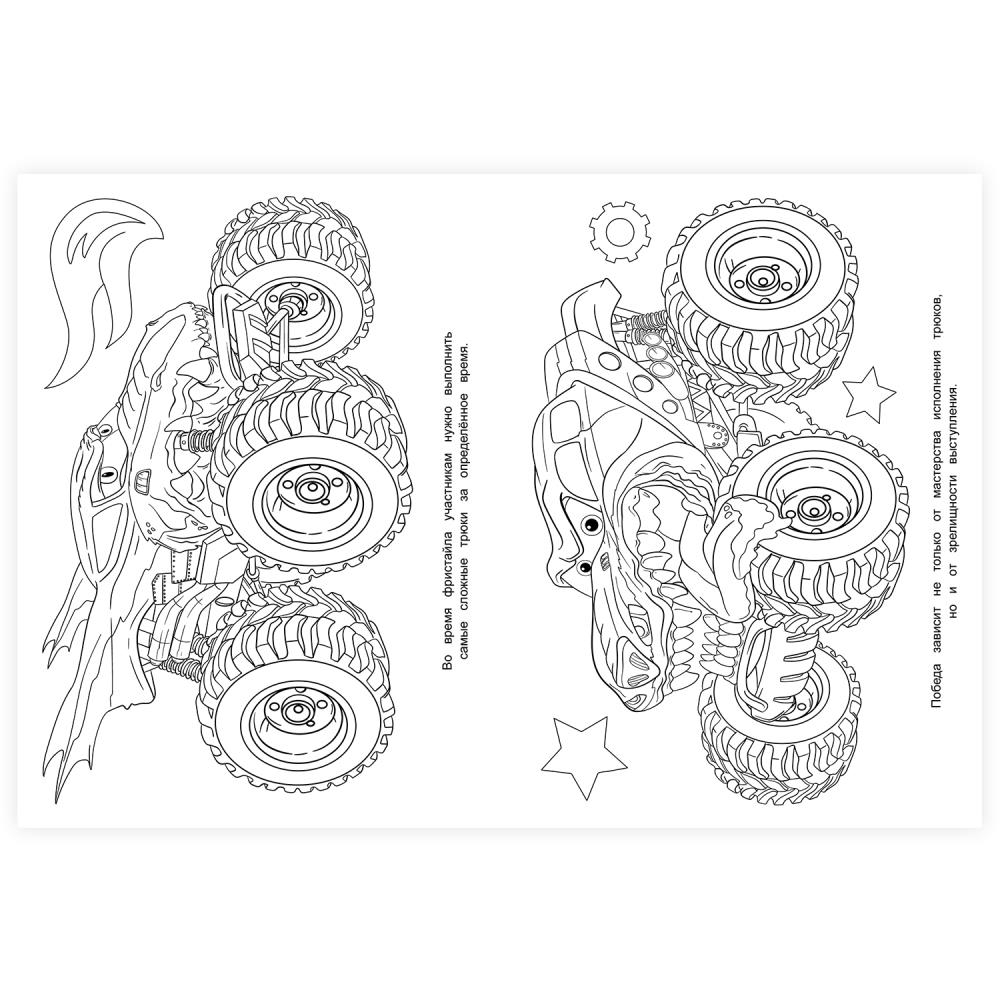 Во время фристайла участникам нужно выполнить самые сложные трюки за определённое время.

Победа зависит не только от мастерства исполнения трюков, но и от зрелищности выступления.