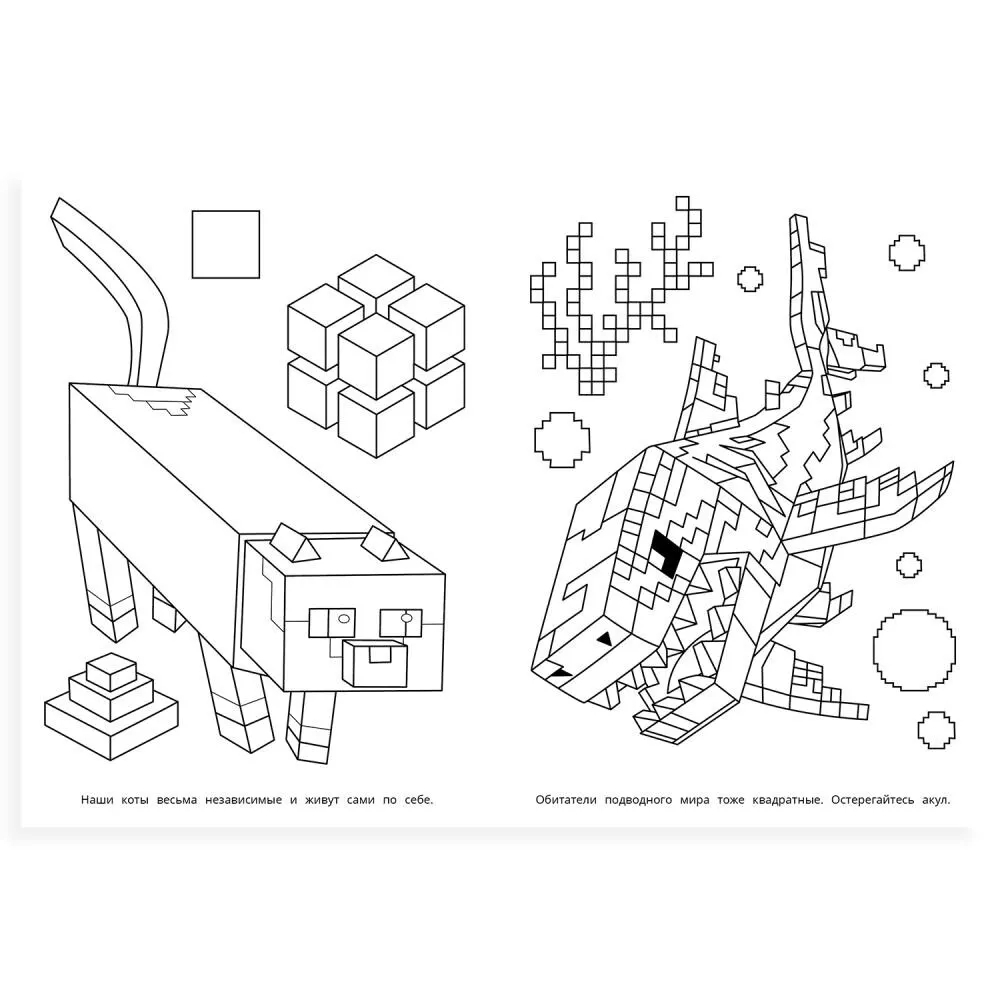 Наши коты весьма независимые и живут сами по себе.

Обитатели подводного мира тоже квадратные. Остерегайтесь акул.