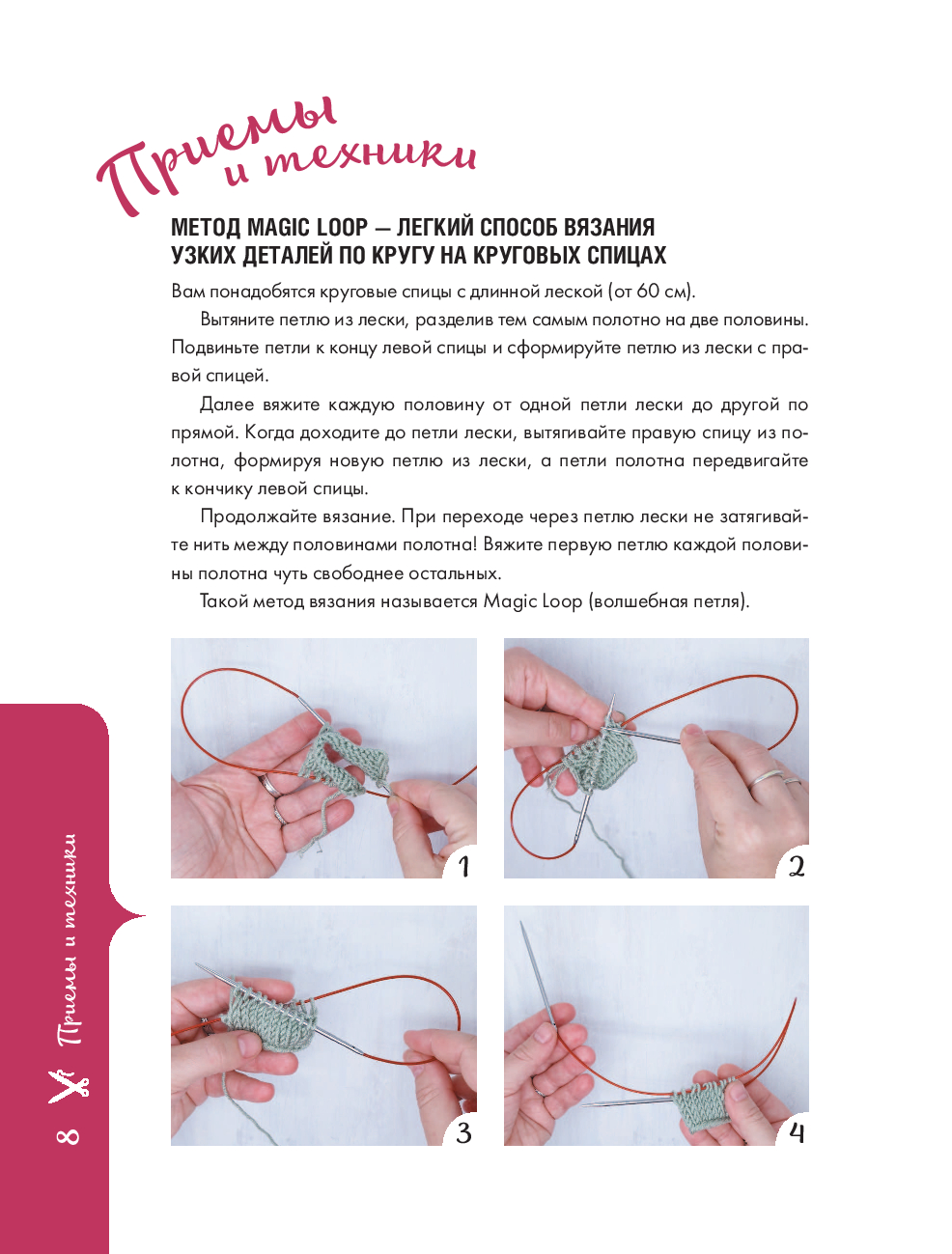 Приемы и техники

МЕТОД MAGIC LOOP — ЛЕГКИЙ СПОСОБ ВЯЗАНИЯ УЗКИХ ДЕТАЛЕЙ ПО КРУГУ НА КРУГОВЫХ СПИЦАХ

Вам понадобятся круговые спицы с длинной леской (от 60 см).

Вытяните петлю из лески, разделив тем самым полотно на две половины. Подвиньте петли к концу левой спицы и сформируйте петлю из лески с правой спицей.

Далее вяжите каждую половину от одной петли лески до другой по прямой. Когда доходите до петли лески, вытягивайте правую спицу из полотна, формируя новую петлю из лески, а петли полотна передвигайте к кончику левой спицы.

Продолжайте вязание. При переходе через петлю лески не затягивайте нить между половинами полотна! Вяжите первую петлю каждой половины полотна чуть свободнее остальных.

Такой метод вязания называется Magic Loop (волшебная петля).

1

2

3

4

8 Приемы и техники