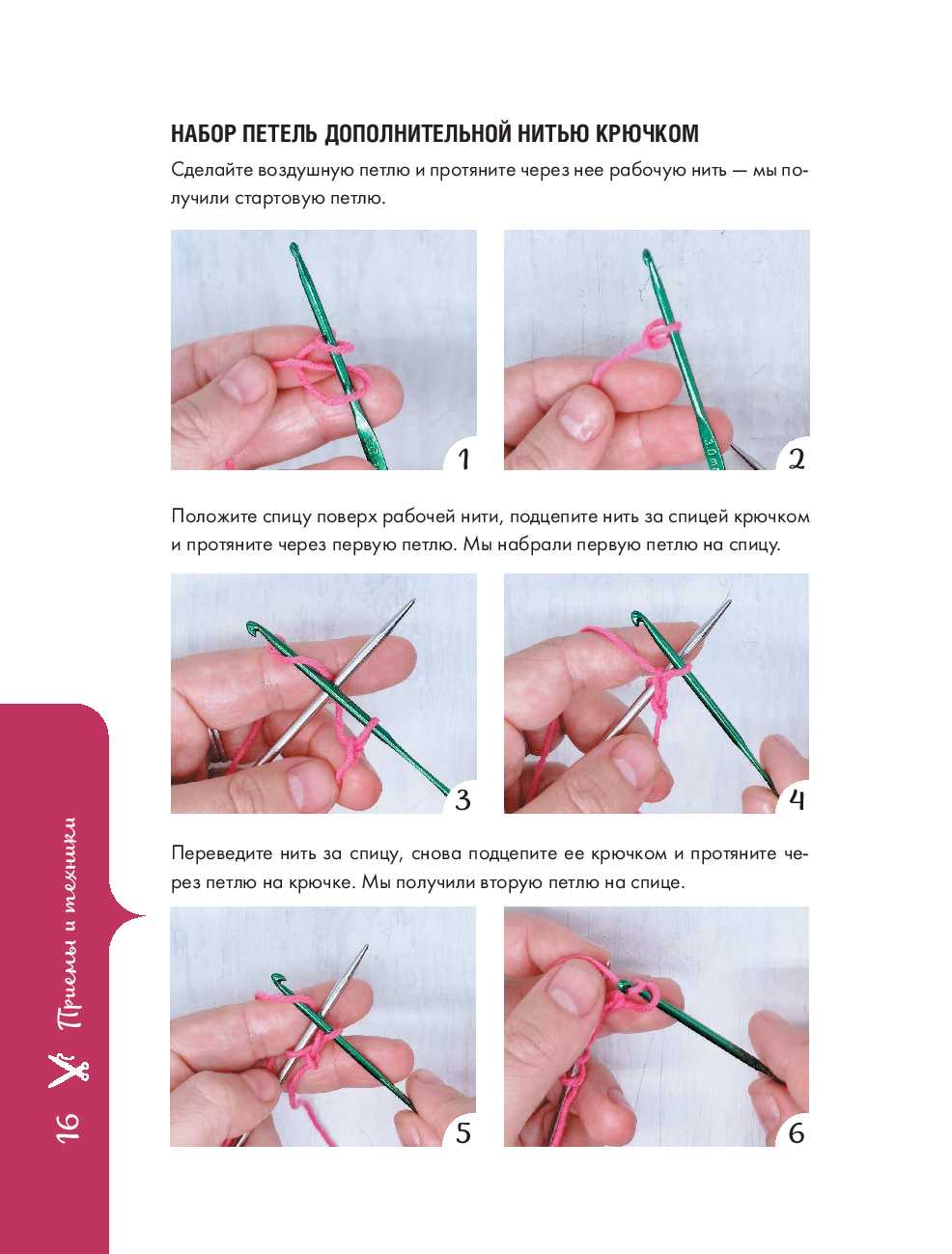 НАБОР ПЕТЕЛЬ ДОПОЛНИТЕЛЬНОЙ НИТЬЮ КРЮЧКОМ

Сделайте воздушную петлю и протяните через нее рабочую нить — мы получили стартовую петлю.

1

2

Положите спицу поверх рабочей нити, подцепите нить за спицей крючком и протяните через первую петлю. Мы набрали первую петлю на спицу.

3

4

Переведите нить за спицу, снова подцепите ее крючком и протяните через петлю на крючке. Мы получили вторую петлю на спице.

5

6

16 Приемы и техники