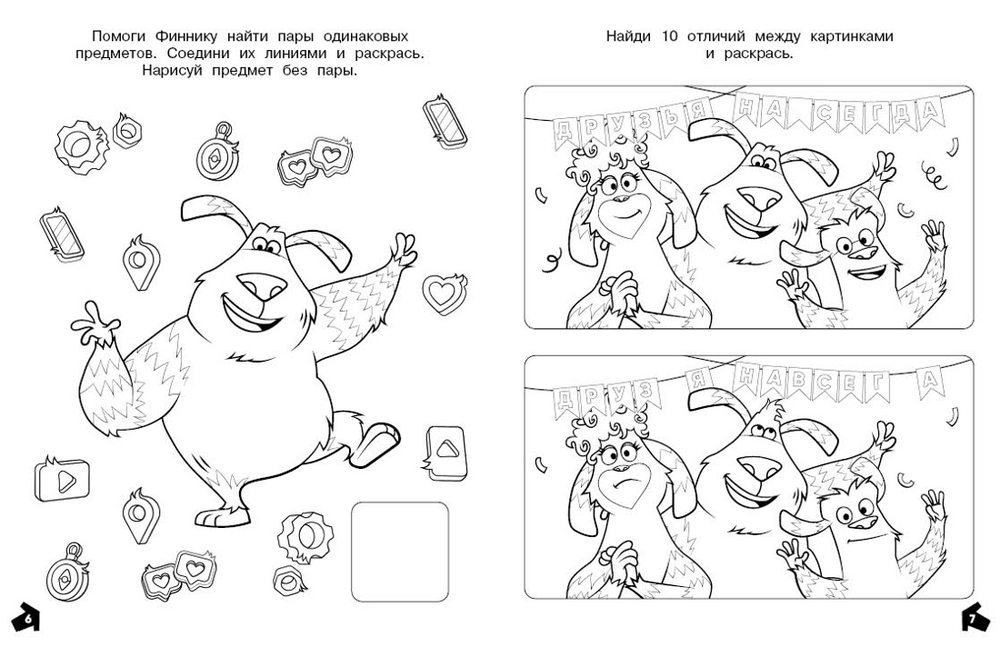 Помоги Финнику найти пары одинаковых предметов. Соедини их линиями и раскрась. Нарисуй предмет без пары.

6

Найди 10 отличий между картинками и раскрась.

ДРУЗЬЯ НА СЕГДА

ДРУЗ Я НАВСЕГ А

7