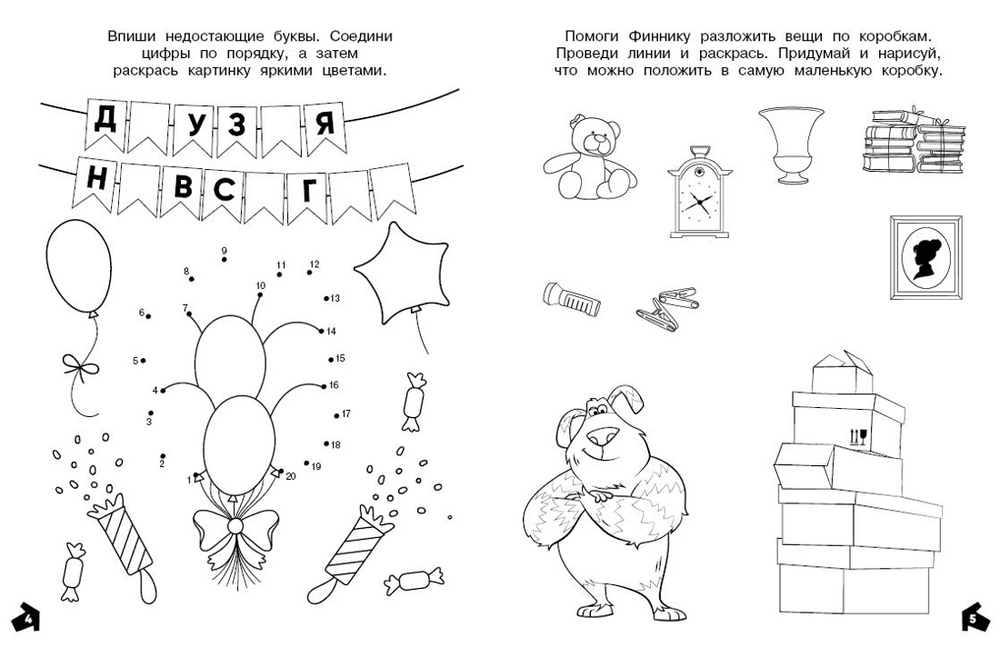 Впиши недостающие буквы. Соедини цифры по порядку, а затем раскрась картинку яркими цветами.

Д У З Я
Н В С Г

9
8 11 12
10
13
6 7
14
5 15
4 16
3 17
2 18
19
1 20

4

Помоги Финнику разложить вещи по коробкам. Проведи линии и раскрась. Придумай и нарисуй, что можно положить в самую маленькую коробку.

5