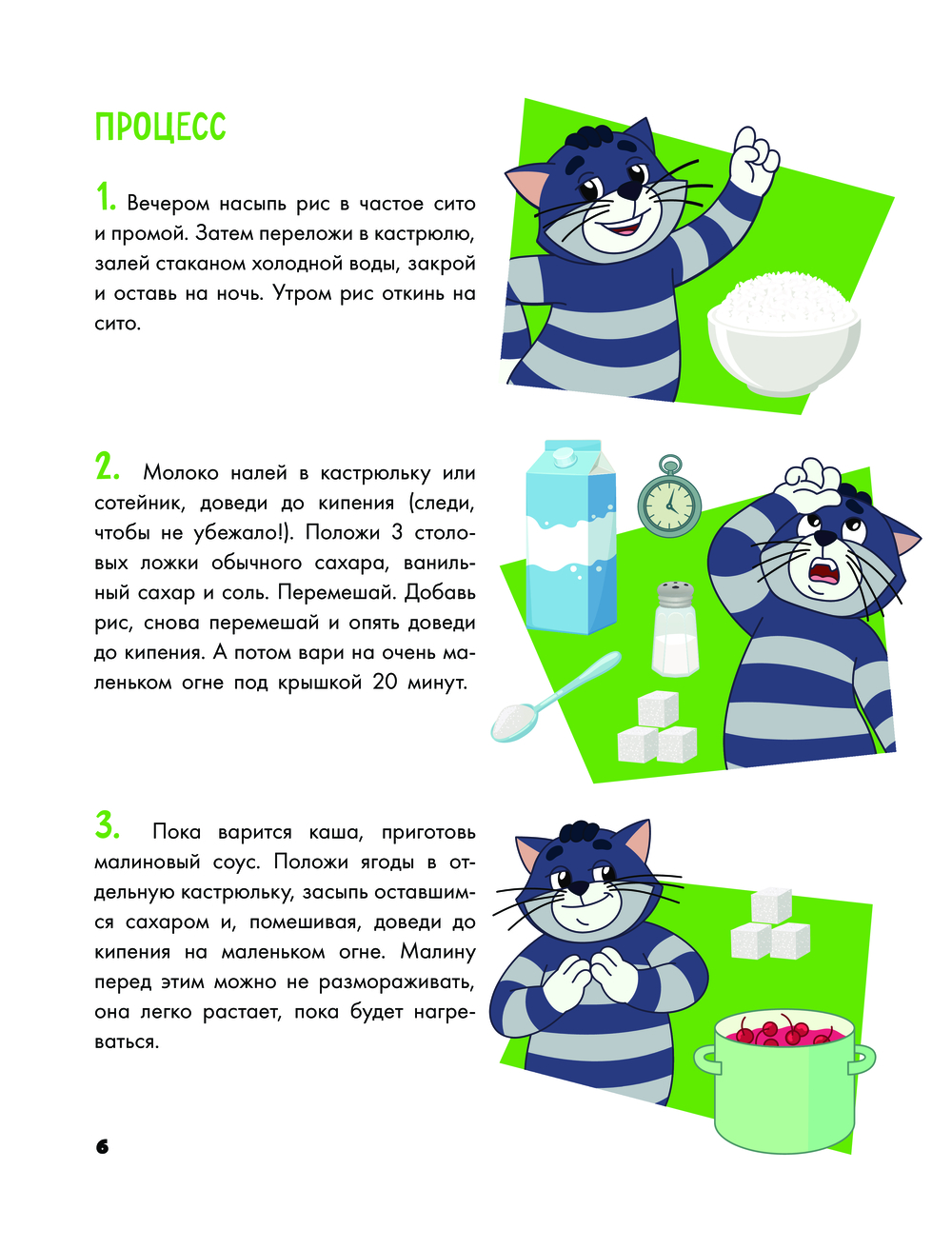 ПРОЦЕСС

1. Вечером насыпь рис в частое сито и промой. Затем переложи в кастрюлю, залей стаканом холодной воды, закрой и оставь на ночь. Утром рис откинь на сито.

2. Молоко налей в кастрюльку или сотейник, доведи до кипения (следи, чтобы не убежало!). Положи 3 столовых ложки обычного сахара, ванильный сахар и соль. Перемешай. Добавь рис, снова перемешай и опять доведи до кипения. А потом вари на очень маленьком огне под крышкой 20 минут.

3. Пока варится каша, приготовь малиновый соус. Положи ягоды в отдельную кастрюльку, засыпь оставшимся сахаром и, помешивая, доведи до кипения на маленьком огне. Малину перед этим можно не размораживать, она легко растает, пока будет нагреваться.

6