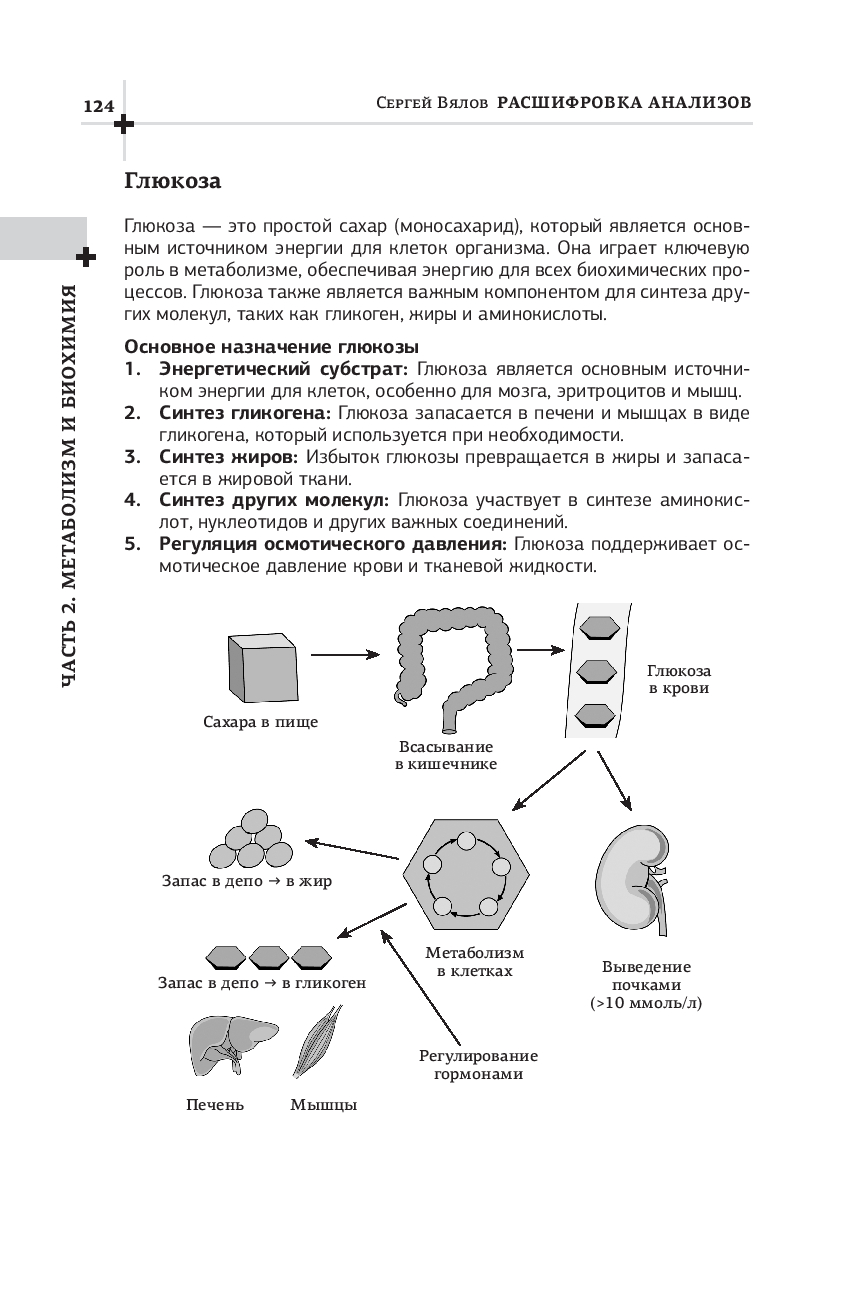 124

Сергей Вялов РАСШИФРОВКА АНАЛИЗОВ

ЧАСТЬ 2. МЕТАБОЛИЗМ И БИОХИМИЯ

Глюкоза

Глюкоза — это простой сахар (моносахарид), который является основным источником энергии для клеток организма. Она играет ключевую роль в метаболизме, обеспечивая энергию для всех биохимических процессов. Глюкоза также является важным компонентом для синтеза других молекул, таких как гликоген, жиры и аминокислоты.

Основное назначение глюкозы
1. Энергетический субстрат: Глюкоза является основным источником энергии для клеток, особенно для мозга, эритроцитов и мышц.
2. Синтез гликогена: Глюкоза запасается в печени и мышцах в виде гликогена, который используется при необходимости.
3. Синтез жиров: Избыток глюкозы превращается в жиры и запасается в жировой ткани.
4. Синтез других молекул: Глюкоза участвует в синтезе аминокислот, нуклеотидов и других важных соединений.
5. Регуляция осмотического давления: Глюкоза поддерживает осмотическое давление крови и тканевой жидкости.

Сахара в пище

Всасывание в кишечнике

Глюкоза в крови

Запас в депо → в жир

Метаболизм в клетках

Выведение почками (>10 ммоль/л)

Запас в депо → в гликоген

Регулирование гормонами

Печень

Мышцы