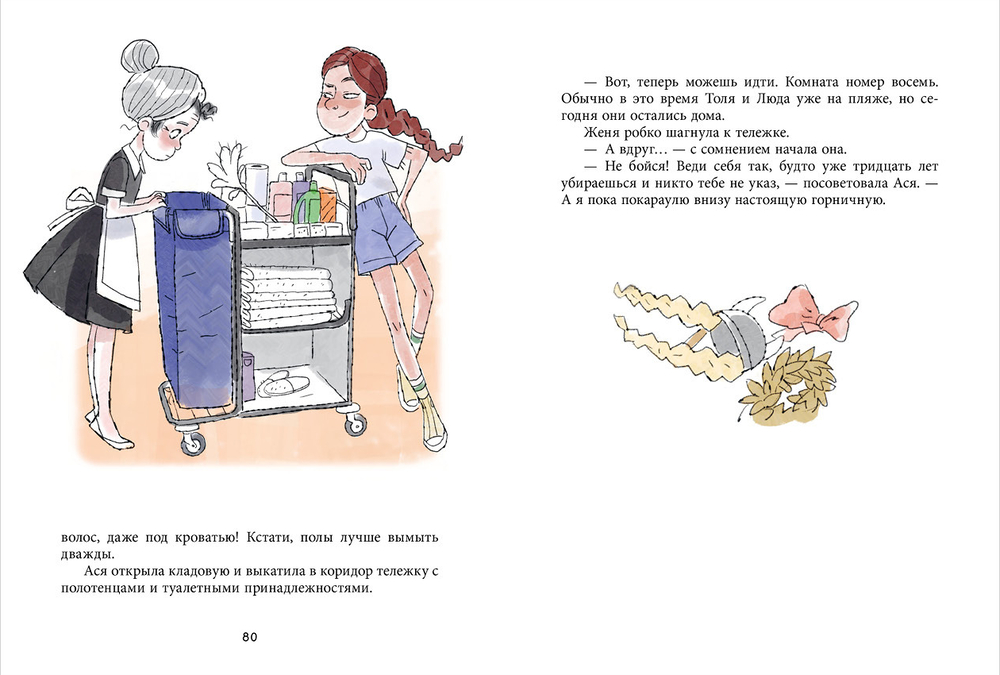 волос, даже под кроватью! Кстати, полы лучше вымыть дважды.

Ася открыла кладовую и выкатила в коридор тележку с полотенцами и туалетными принадлежностями.

80

— Вот, теперь можешь идти. Комната номер восемь. Обычно в это время Толя и Люда уже на пляже, но сегодня они остались дома.

Женя робко шагнула к тележке.

— А вдруг… — с сомнением начала она.

— Не бойся! Веди себя так, будто уже тридцать лет убираешься и никто тебе не указ, — посоветовала Ася. — А я пока покараулю внизу настоящую горничную.