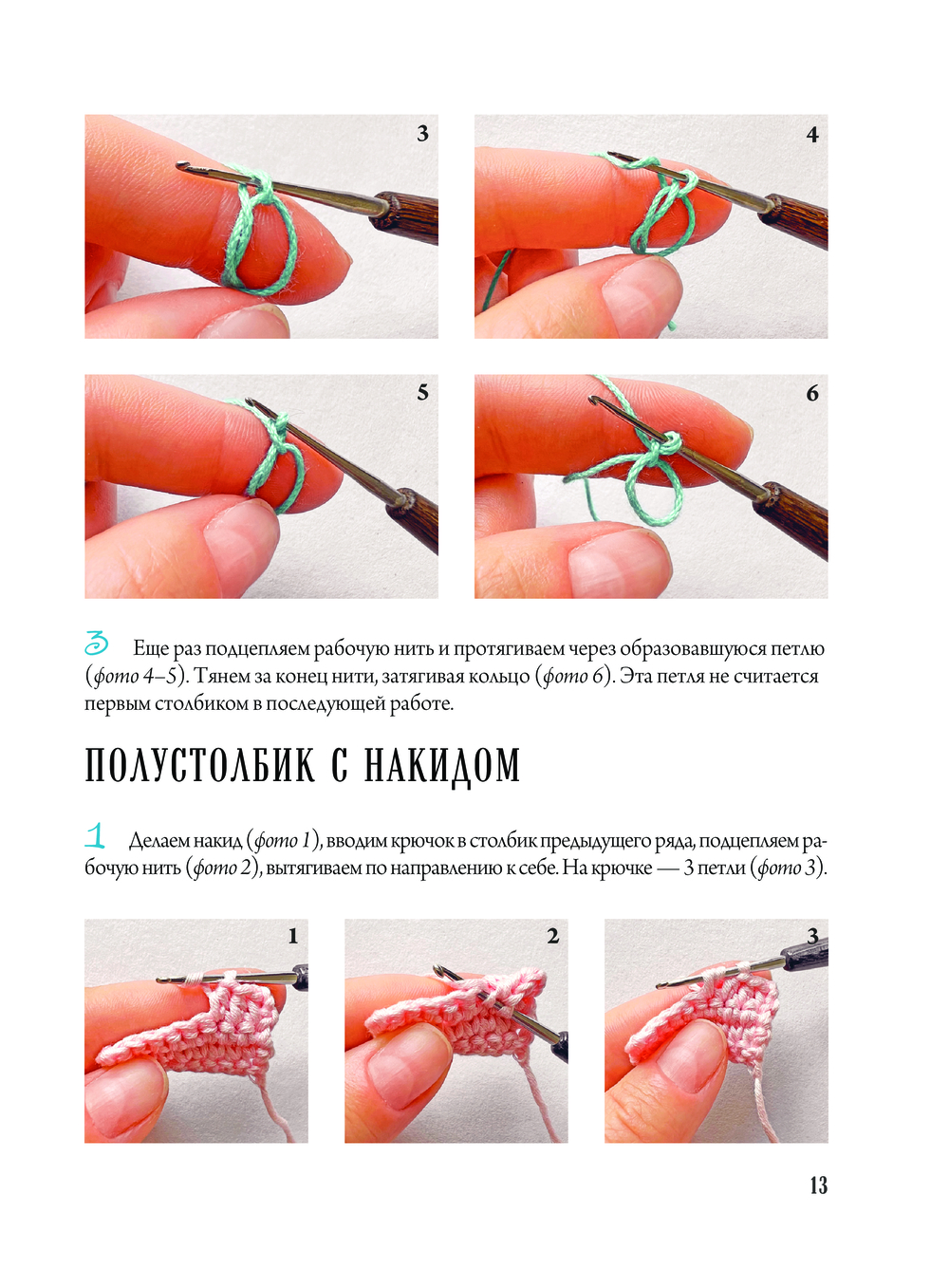 3

4

5

6

3 Еще раз подцепляем рабочую нить и протягиваем через образовавшуюся петлю (фото 4–5). Тянем за конец нити, затягивая кольцо (фото 6). Эта петля не считается первым столбиком в последующей работе.

ПОЛУСТОЛБИК С НАКИДОМ

1 Делаем накид (фото 1), вводим крючок в столбик предыдущего ряда, подцепляем рабочую нить (фото 2), вытягиваем по направлению к себе. На крючке — 3 петли (фото 3).

1

2

3

13