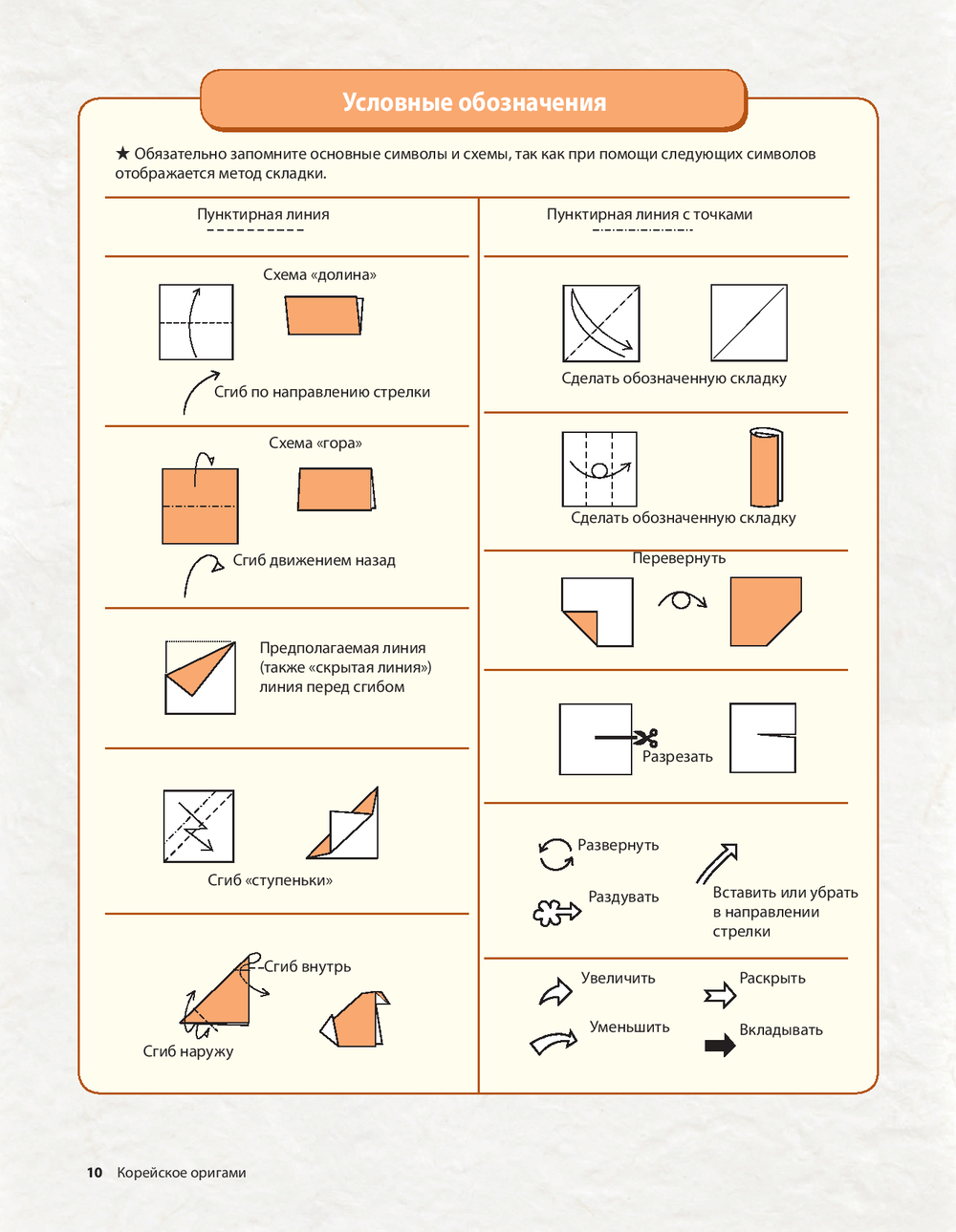 Условные обозначения

★ Обязательно запомните основные символы и схемы, так как при помощи следующих символов отображается метод складки.

Пунктирная линия

Схема «долина»

Сгиб по направлению стрелки

Схема «гора»

Сгиб движением назад

Предполагаемая линия (также «скрытая линия») линия перед сгибом

Сгиб «ступеньки»

Сгиб внутрь

Сгиб наружу

Пунктирная линия с точками

Сделать обозначенную складку

Сделать обозначенную складку

Перевернуть

Разрезать

Развернуть

Раздувать

Вставить или убрать в направлении стрелки

Увеличить

Уменьшить

Раскрыть

Вкладывать

10 Корейское оригами