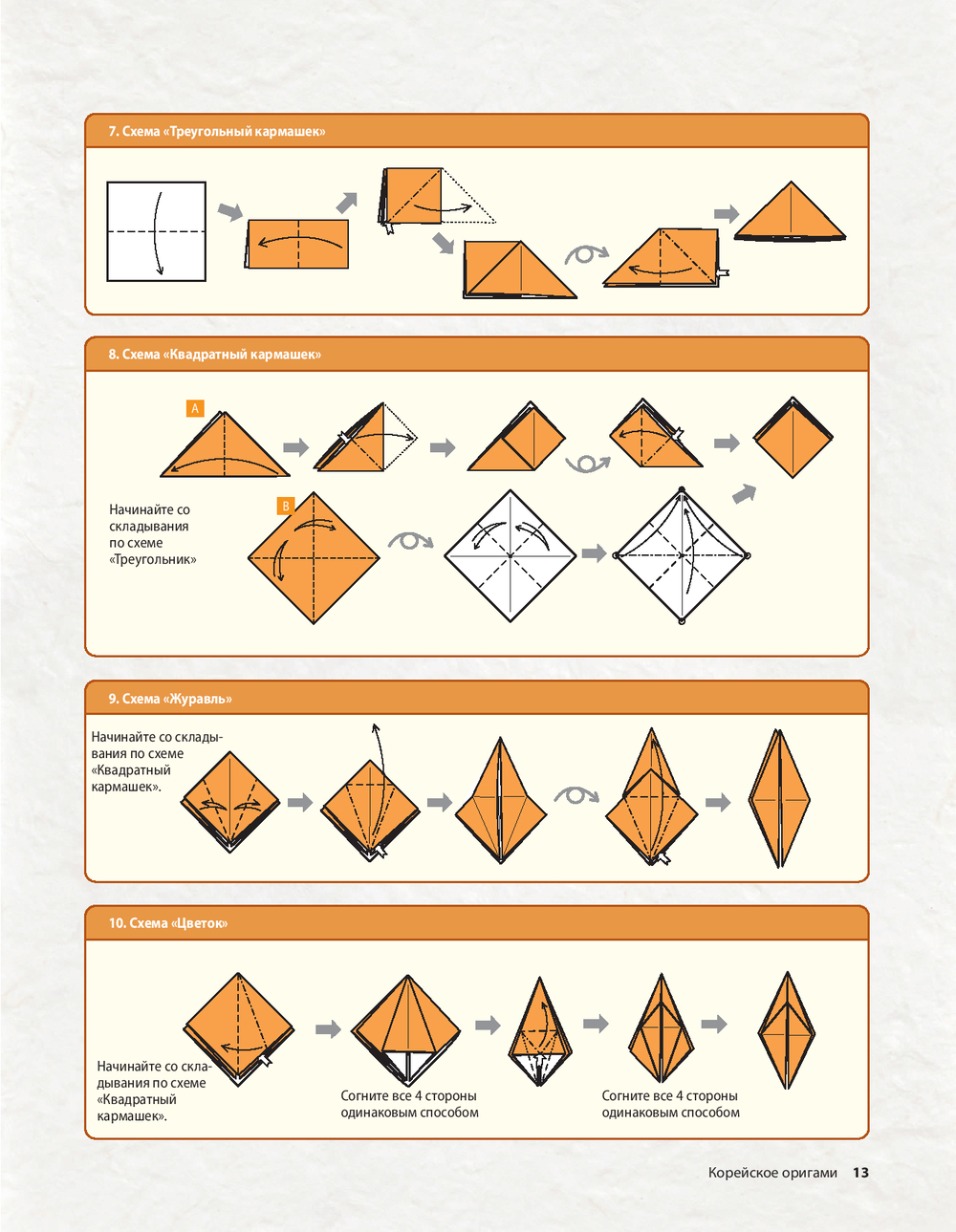 7. Схема «Треугольный кармашек»

8. Схема «Квадратный кармашек»

A

Начинайте со складывания по схеме «Треугольник»

B

9. Схема «Журавль»

Начинайте со складывания по схеме «Квадратный кармашек».

10. Схема «Цветок»

Начинайте со складывания по схеме «Квадратный кармашек».

Согните все 4 стороны одинаковым способом

Согните все 4 стороны одинаковым способом

Корейское оригами 13