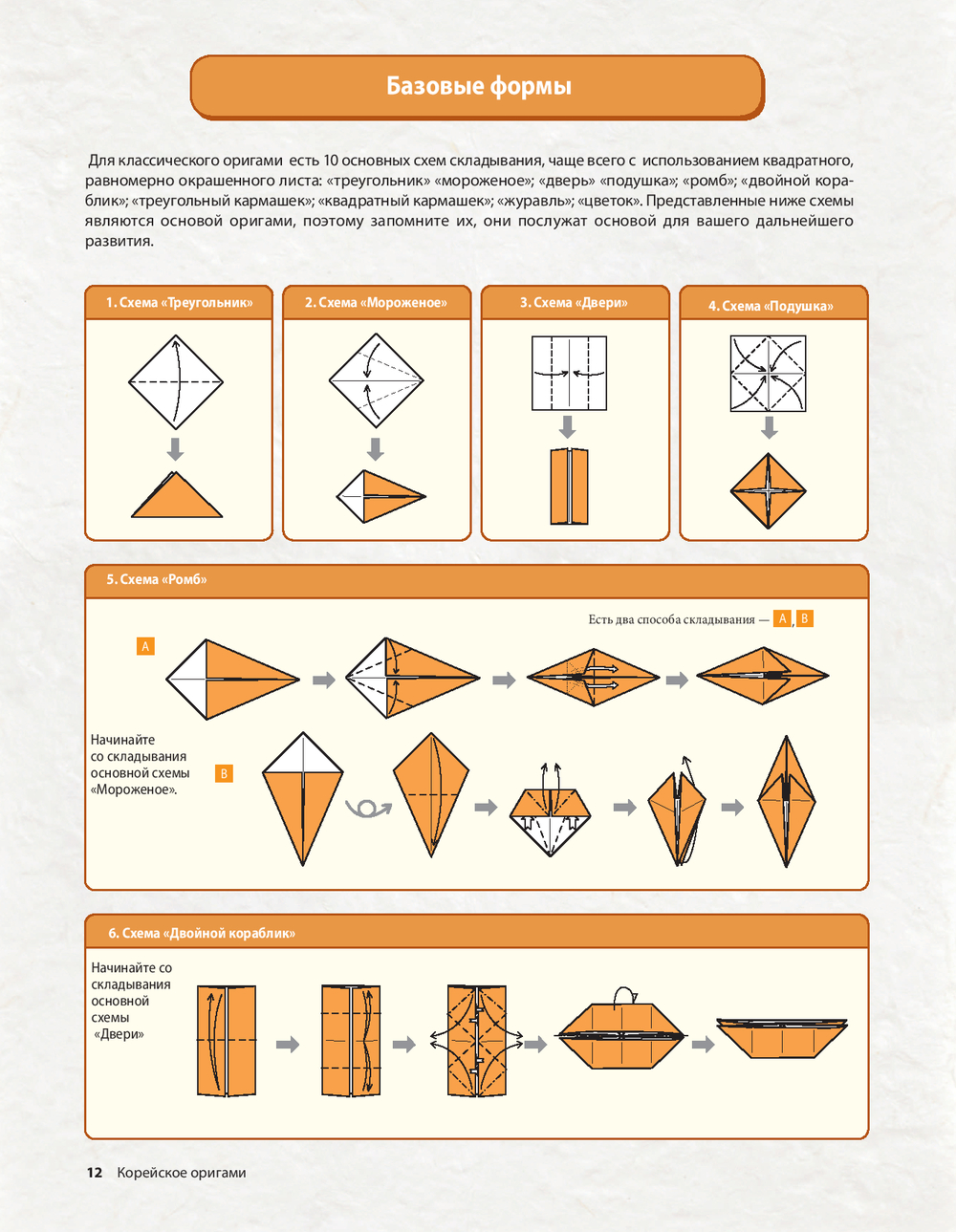 Базовые формы

Для классического оригами есть 10 основных схем складывания, чаще всего с использованием квадратного, равномерно окрашенного листа: «треугольник» «мороженое»; «дверь» «подушка»; «ромб»; «двойной кораблик»; «треугольный кармашек»; «квадратный кармашек»; «журавль»; «цветок». Представленные ниже схемы являются основой оригами, поэтому запомните их, они послужат основой для вашего дальнейшего развития.

1. Схема «Треугольник»

2. Схема «Мороженое»

3. Схема «Двери»

4. Схема «Подушка»

5. Схема «Ромб»

Есть два способа складывания — A, B

A

Начинайте со складывания основной схемы «Мороженое».

B

6. Схема «Двойной кораблик»

Начинайте со складывания основной схемы «Двери»

12 Корейское оригами