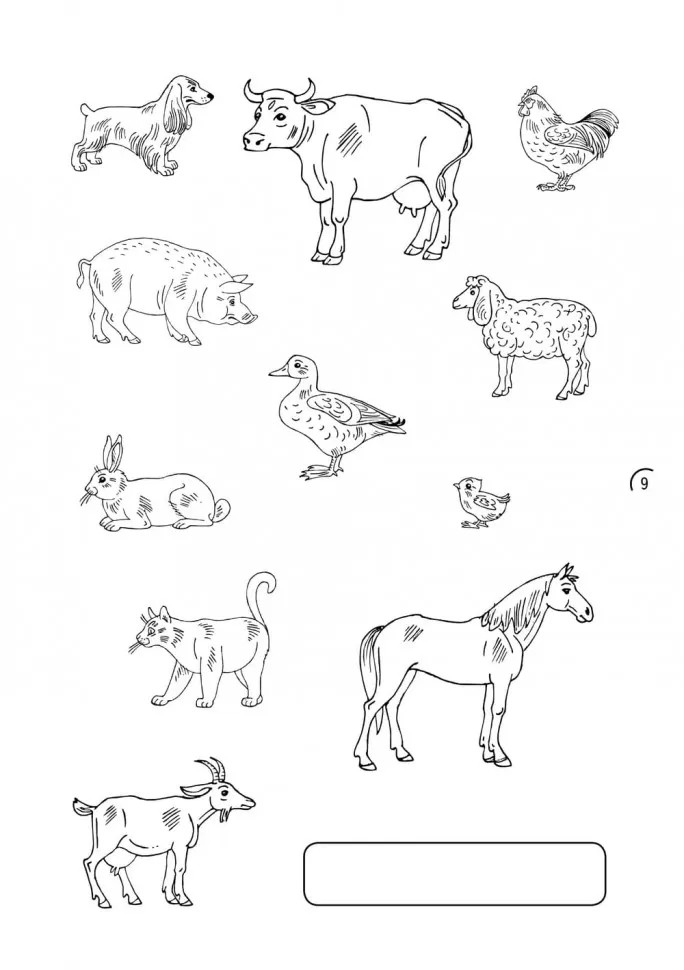 9