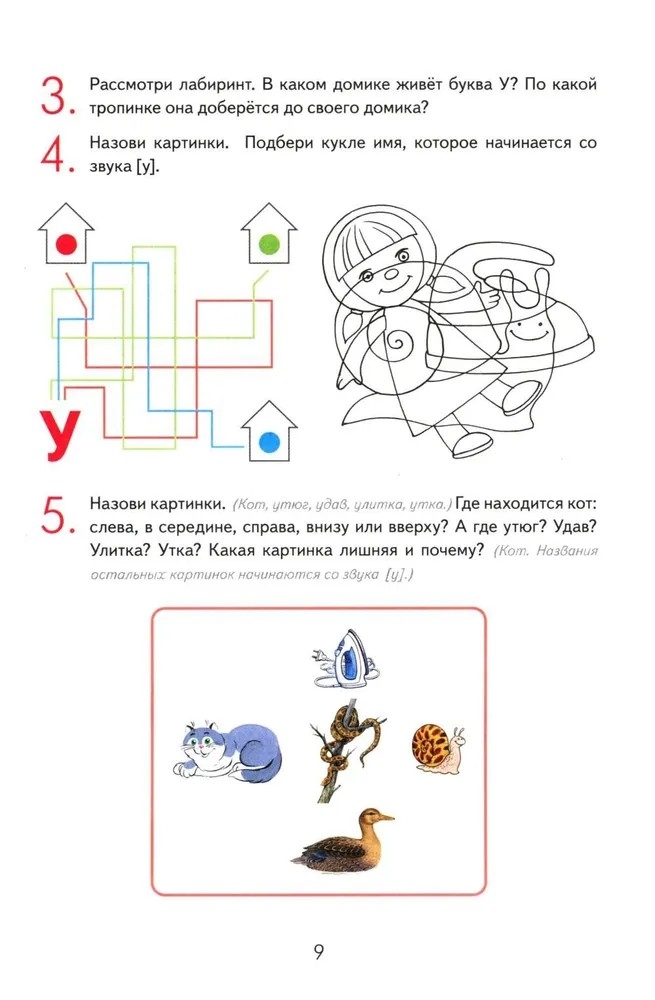 3. Рассмотри лабиринт. В каком домике живёт буква У? По какой тропинке она доберётся до своего домика?

4. Назови картинки. Подбери кукле имя, которое начинается со звука [у].

У

5. Назови картинки. (Кот, утюг, удав, улитка, утка.) Где находится кот: слева, в середине, справа, внизу или вверху? А где утюг? Удав? Улитка? Утка? Какая картинка лишняя и почему? (Кот. Названия остальных картинок начинаются со звука [у].)

9