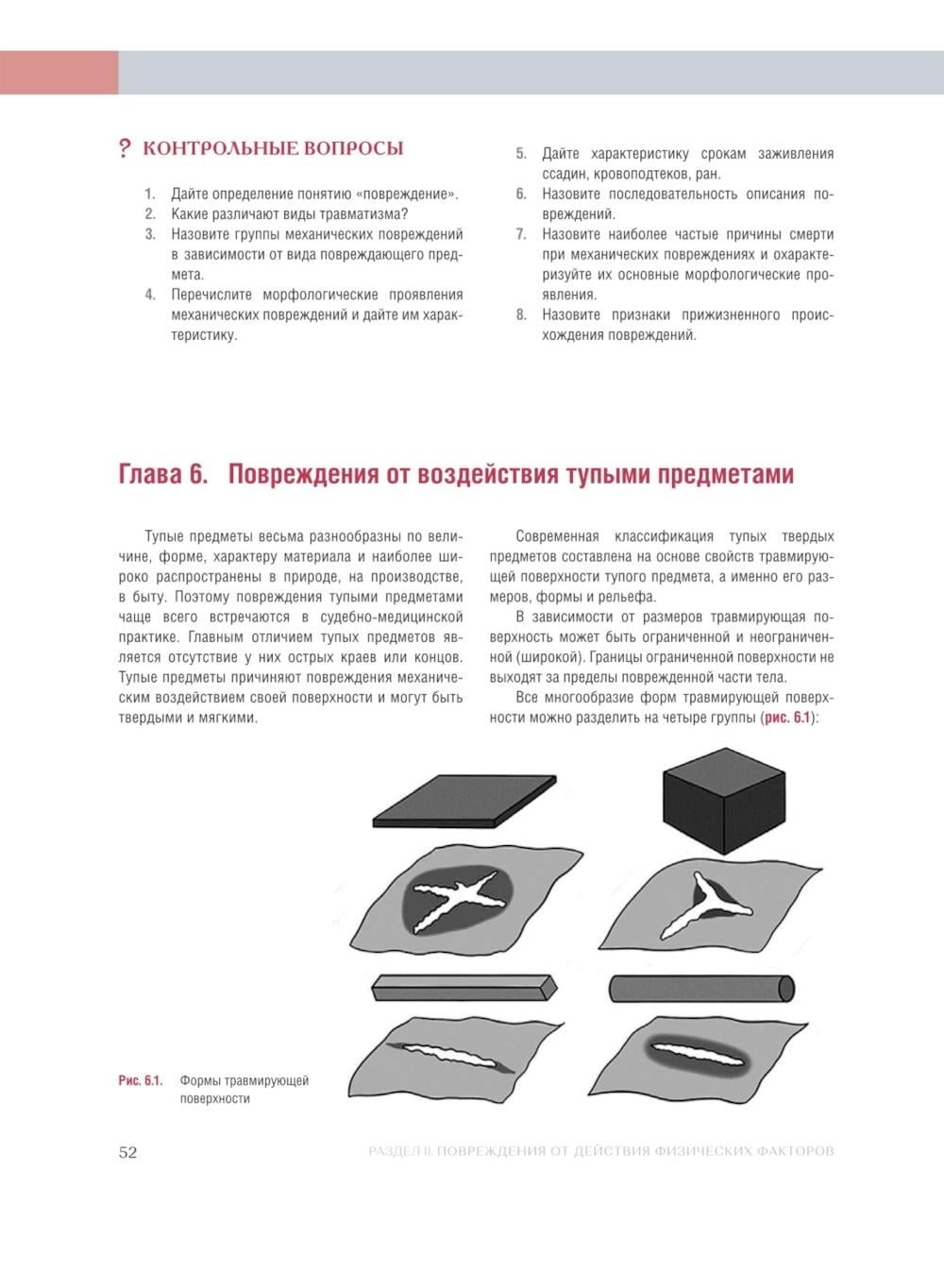 ? КОНТРОЛЬНЫЕ ВОПРОСЫ

1. Дайте определение понятию «повреждение».
2. Какие различают виды травматизма?
3. Назовите группы механических повреждений в зависимости от вида повреждающего предмета.
4. Перечислите морфологические проявления механических повреждений и дайте им характеристику.
5. Дайте характеристику срокам заживления ссадин, кровоподтеков, ран.
6. Назовите последовательность описания повреждений.
7. Назовите наиболее частые причины смерти при механических повреждениях и охарактеризуйте их основные морфологические проявления.
8. Назовите признаки прижизненного происхождения повреждений.

Глава 6. Повреждения от воздействия тупыми предметами

Тупые предметы весьма разнообразны по величине, форме, характеру материала и наиболее широко распространены в природе, на производстве, в быту. Поэтому повреждения тупыми предметами чаще всего встречаются в судебно-медицинской практике. Главным отличием тупых предметов является отсутствие у них острых краев или концов. Тупые предметы причиняют повреждения механическим воздействием своей поверхности и могут быть твердыми и мягкими.

Современная классификация тупых твердых предметов составлена на основе свойств травмирующей поверхности тупого предмета, а именно его размеров, формы и рельефа.

В зависимости от размеров травмирующая поверхность может быть ограниченной и неограниченной (широкой). Границы ограниченной поверхности не выходят за пределы поврежденной части тела.

Все многообразие форм травмирующей поверхности можно разделить на четыре группы (рис. 6.1):

Рис. 6.1. Формы травмирующей поверхности

52

РАЗДЕЛ II. ПОВРЕЖДЕНИЯ ОТ ДЕЙСТВИЯ ФИЗИЧЕСКИХ ФАКТОРОВ