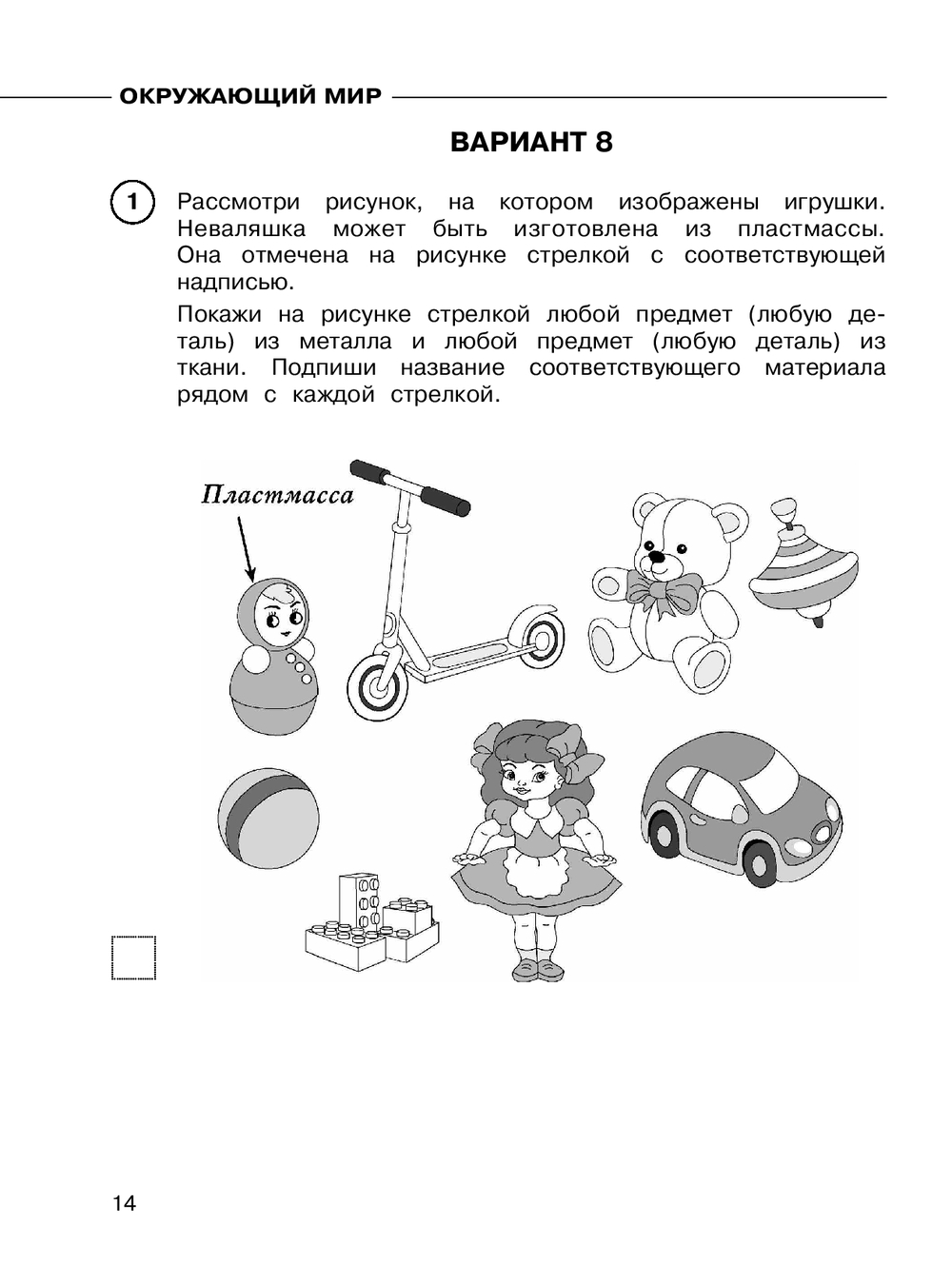 ОКРУЖАЮЩИЙ МИР

ВАРИАНТ 8

1 Рассмотри рисунок, на котором изображены игрушки. Неваляшка может быть изготовлена из пластмассы. Она отмечена на рисунке стрелкой с соответствующей надписью.

Покажи на рисунке стрелкой любой предмет (любую деталь) из металла и любой предмет (любую деталь) из ткани. Подпиши название соответствующего материала рядом с каждой стрелкой.

Пластмасса

14