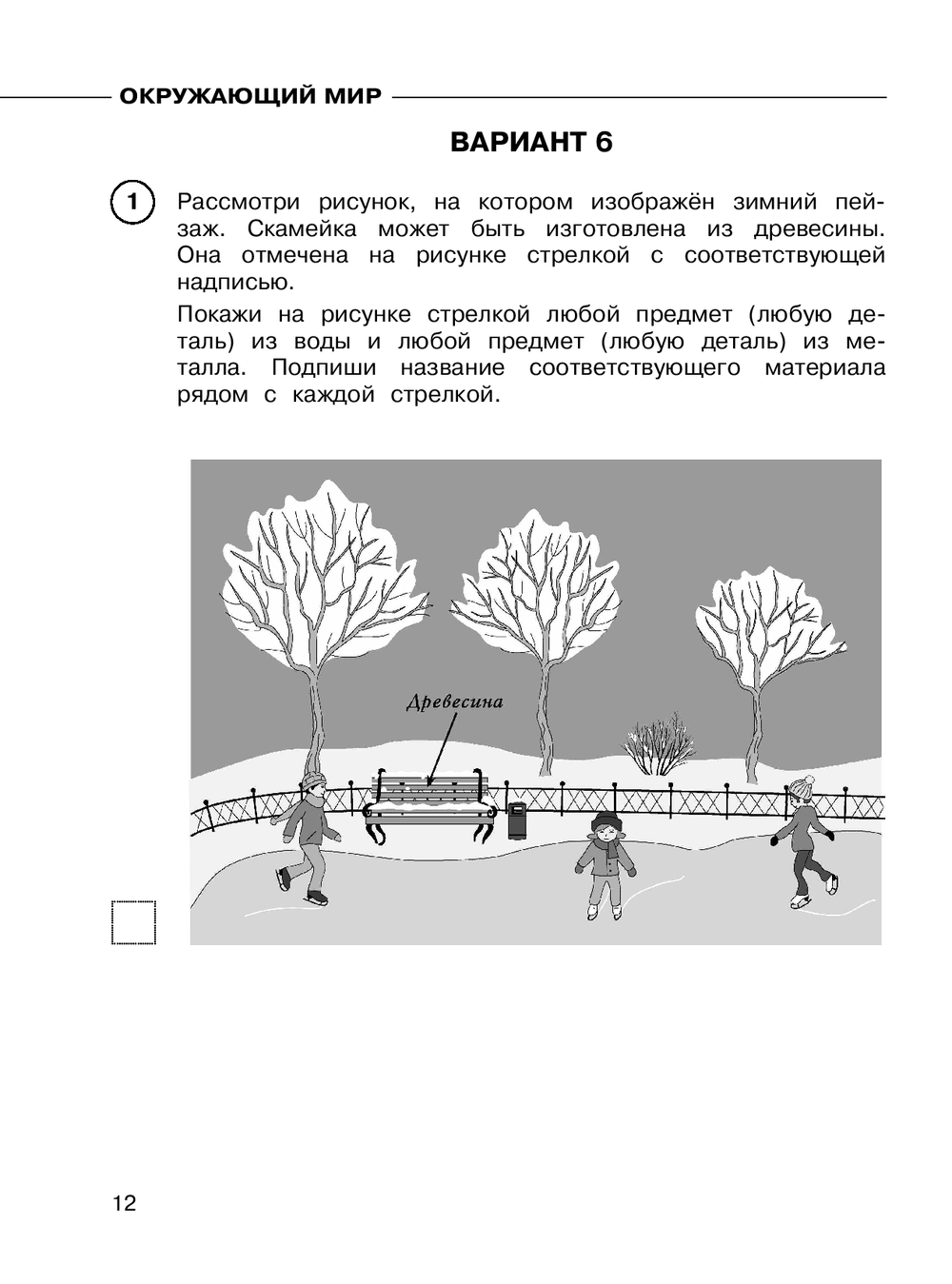 ОКРУЖАЮЩИЙ МИР

ВАРИАНТ 6

1 Рассмотри рисунок, на котором изображён зимний пейзаж. Скамейка может быть изготовлена из древесины. Она отмечена на рисунке стрелкой с соответствующей надписью.

Покажи на рисунке стрелкой любой предмет (любую деталь) из воды и любой предмет (любую деталь) из металла. Подпиши название соответствующего материала рядом с каждой стрелкой.

Древесина

12