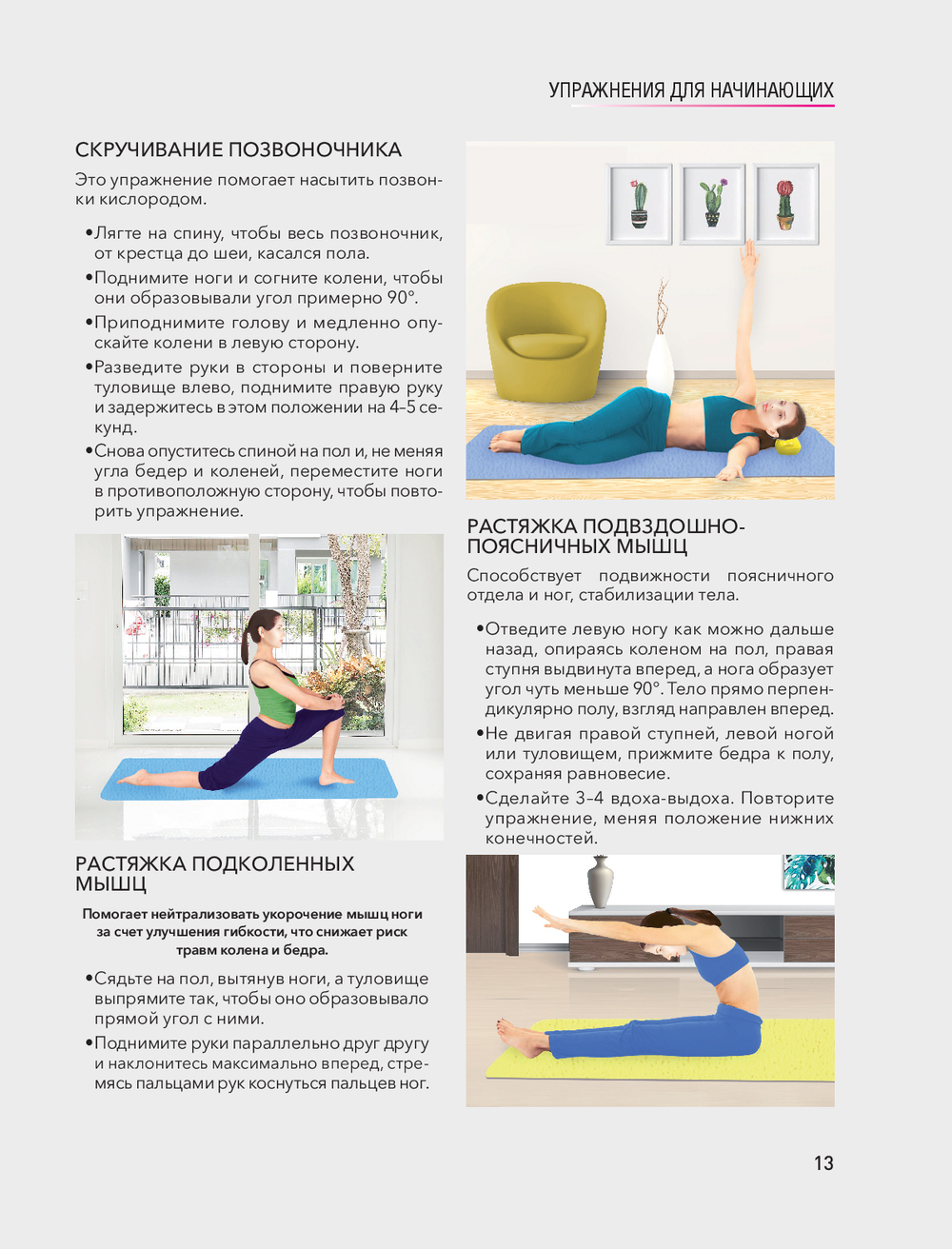 УПРАЖНЕНИЯ ДЛЯ НАЧИНАЮЩИХ

СКРУЧИВАНИЕ ПОЗВОНОЧНИКА

Это упражнение помогает насытить позвонки кислородом.

•Лягте на спину, чтобы весь позвоночник, от крестца до шеи, касался пола.

•Поднимите ноги и согните колени, чтобы они образовывали угол примерно 90°.

•Приподнимите голову и медленно опускайте колени в левую сторону.

•Разведите руки в стороны и поверните туловище влево, поднимите правую руку и задержитесь в этом положении на 4–5 секунд.

•Снова опуститесь спиной на пол и, не меняя угла бедер и коленей, переместите ноги в противоположную сторону, чтобы повторить упражнение.

РАСТЯЖКА ПОДКОЛЕННЫХ МЫШЦ

Помогает нейтрализовать укорочение мышц ноги за счет улучшения гибкости, что снижает риск травм колена и бедра.

•Сядьте на пол, вытянув ноги, а туловище выпрямите так, чтобы оно образовывало прямой угол с ними.

•Поднимите руки параллельно друг другу и наклонитесь максимально вперед, стремясь пальцами рук коснуться пальцев ног.

РАСТЯЖКА ПОДВЗДОШНО-ПОЯСНИЧНЫХ МЫШЦ

Способствует подвижности поясничного отдела и ног, стабилизации тела.

•Отведите левую ногу как можно дальше назад, опираясь коленом на пол, правая ступня выдвинута вперед, а нога образует угол чуть меньше 90°. Тело прямо перпендикулярно полу, взгляд направлен вперед.

•Не двигая правой ступней, левой ногой или туловищем, прижмите бедра к полу, сохраняя равновесие.

•Сделайте 3–4 вдоха-выдоха. Повторите упражнение, меняя положение нижних конечностей.

13