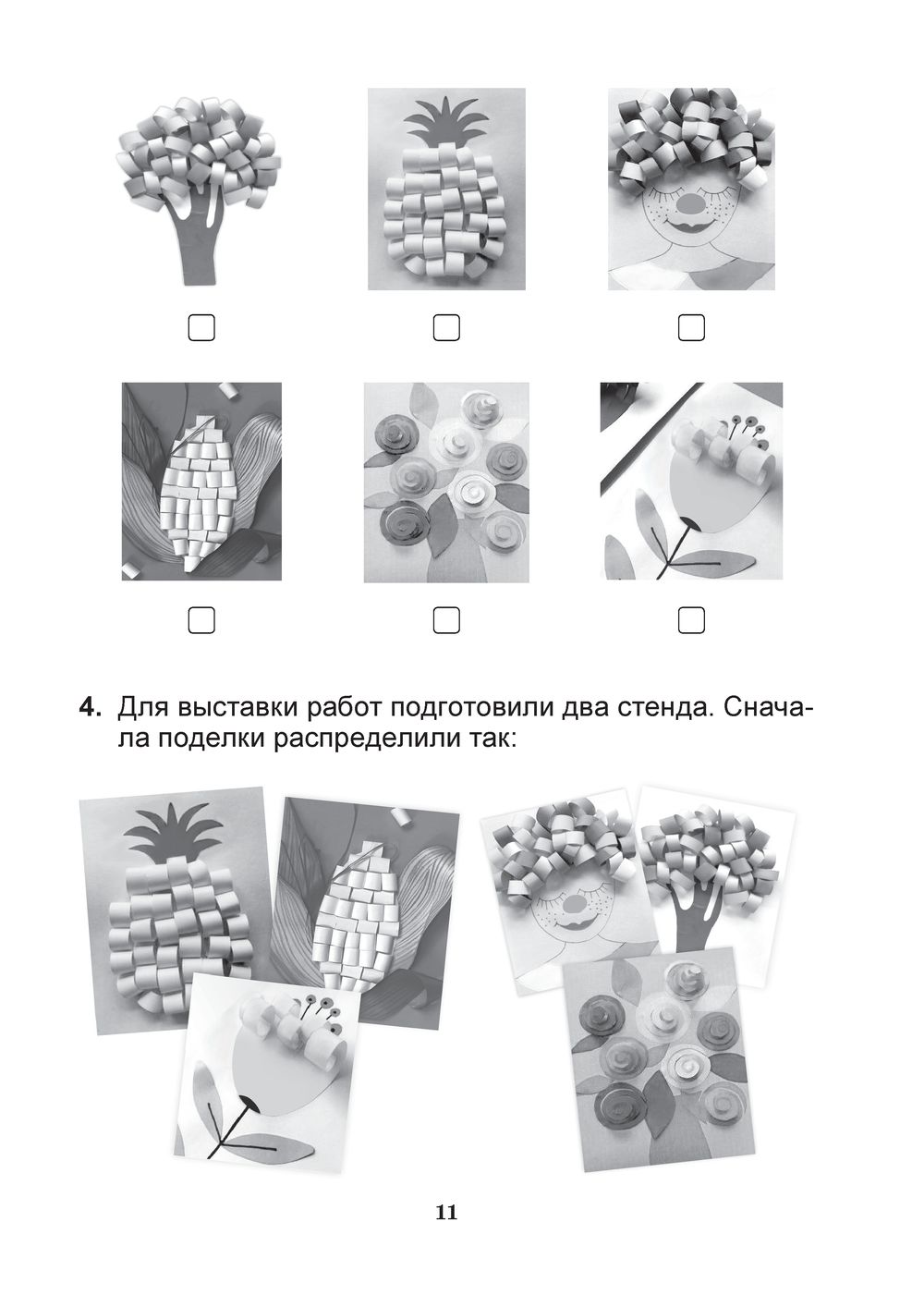 4. Для выставки работ подготовили два стенда. Сначала поделки распределили так:

11