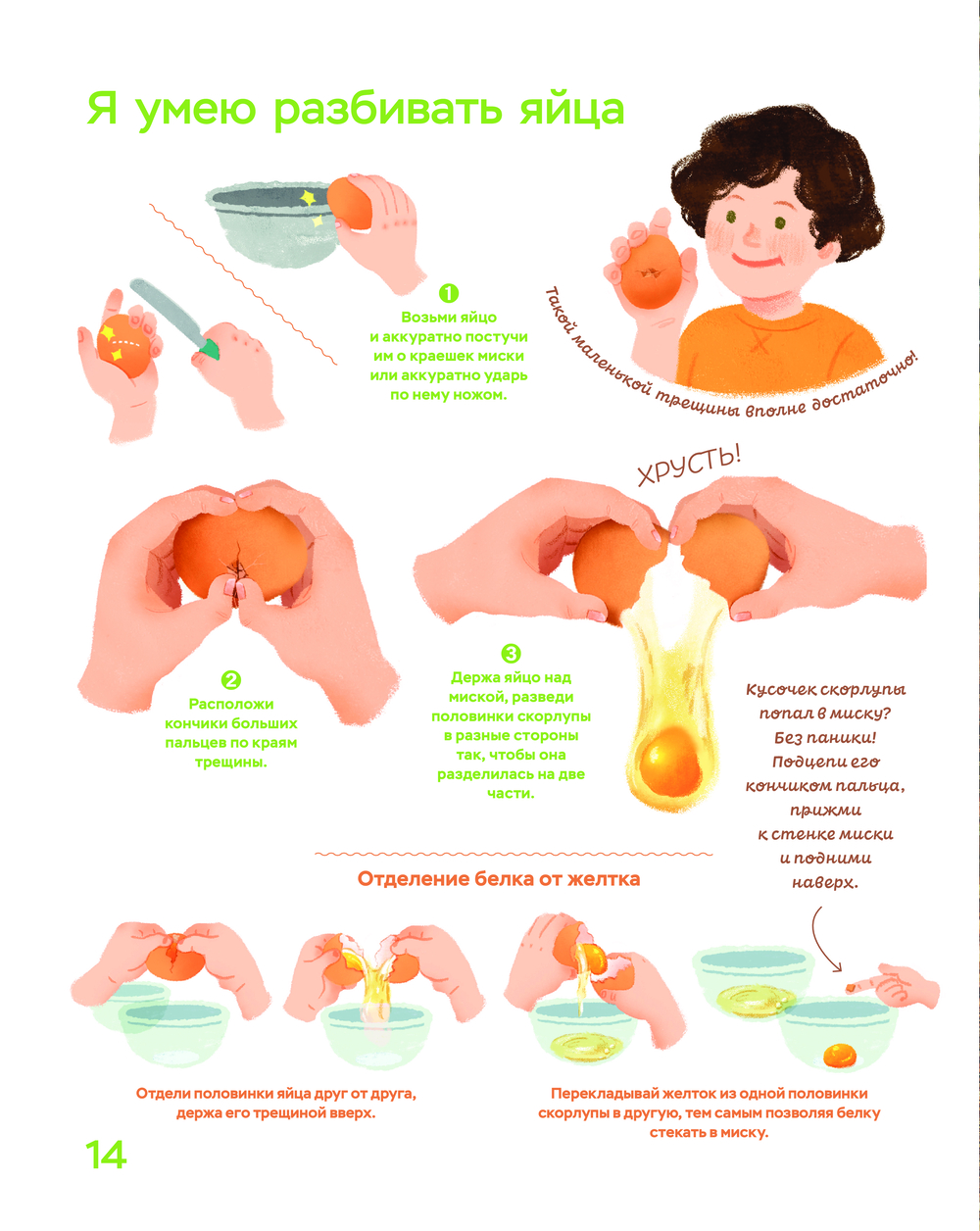 Я умею разбивать яйца

1
Возьми яйцо и аккуратно постучи им о краешек миски или аккуратно ударь по нему ножом.

Такой маленькой трещины вполне достаточно!

ХРУСТЬ!

2
Расположи кончики больших пальцев по краям трещины.

3
Держа яйцо над миской, разведи половинки скорлупы в разные стороны так, чтобы она разделилась на две части.

Кусочек скорлупы попал в миску? Без паники! Подцепи его кончиком пальца, прижми к стенке миски и подними наверх.

Отделение белка от желтка

Отдели половинки яйца друг от друга, держа его трещиной вверх.

Перекладывай желток из одной половинки скорлупы в другую, тем самым позволяя белку стекать в миску.

14