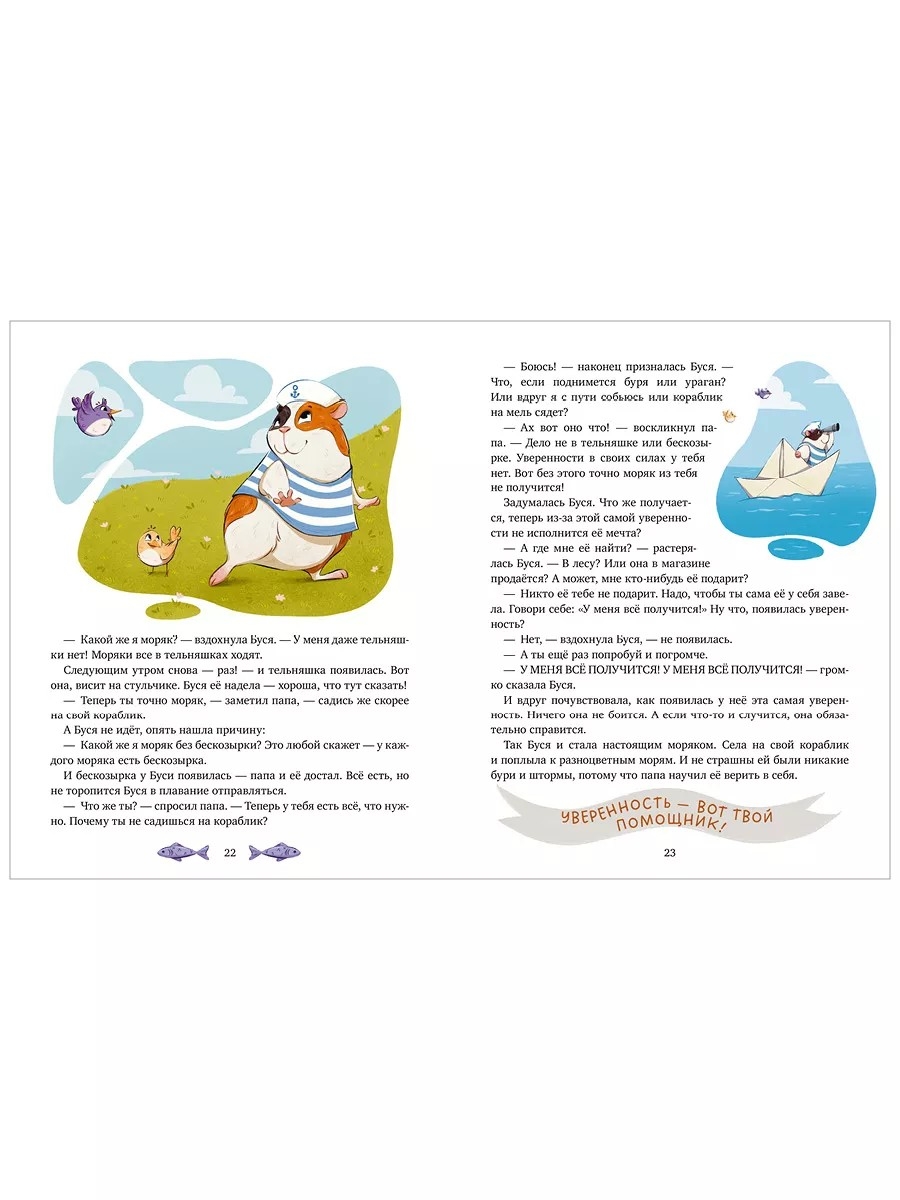 — Какой же я моряк? — вздохнула Буся. — У меня даже тельняшки нет! Моряки все в тельняшках ходят.

Следующим утром снова — раз! — и тельняшка появилась. Вот она, висит на стульчике. Буся её надела — хороша, что тут сказать!

— Теперь ты точно моряк, — заметил папа, — садись же скорее на свой кораблик.

А Буся не идёт, опять нашла причину:

— Какой же я моряк без бескозырки? Это любой скажет — у каждого моряка есть бескозырка.

И бескозырка у Буси появилась — папа и её достал. Всё есть, но не торопится Буся в плавание отправляться.

— Что же ты? — спросил папа. — Теперь у тебя есть всё, что нужно. Почему ты не садишься на кораблик?

22

— Боюсь! — наконец призналась Буся. — Что, если поднимется буря или ураган? Или вдруг я с пути собьюсь или кораблик на мель сядет?

— Ах вот оно что! — воскликнул папа. — Дело не в тельняшке или бескозырке. Уверенности в своих силах у тебя нет. Вот без этого точно моряк из тебя не получится!

Задумалась Буся. Что же получается, теперь из-за этой самой уверенности не исполнится её мечта?

— А где мне её найти? — растерялась Буся. — В лесу? Или она в магазине продаётся? А может, мне кто-нибудь её подарит?

— Никто её тебе не подарит. Надо, чтобы ты сама её у себя завела. Говори себе: «У меня всё получится!» Ну что, появилась уверенность?

— Нет, — вздохнула Буся, — не появилась.

— А ты ещё раз попробуй и погромче.

— У МЕНЯ ВСЁ ПОЛУЧИТСЯ! У МЕНЯ ВСЁ ПОЛУЧИТСЯ! — громко сказала Буся.

И вдруг почувствовала, как появилась у неё эта самая уверенность. Ничего она не боится. А если что-то и случится, она обязательно справится.

Так Буся и стала настоящим моряком. Села на свой кораблик и поплыла к разноцветным морям. И не страшны ей были никакие бури и штормы, потому что папа научил её верить в себя.

УВЕРЕННОСТЬ — ВОТ ТВОЙ ПОМОЩНИК!

23