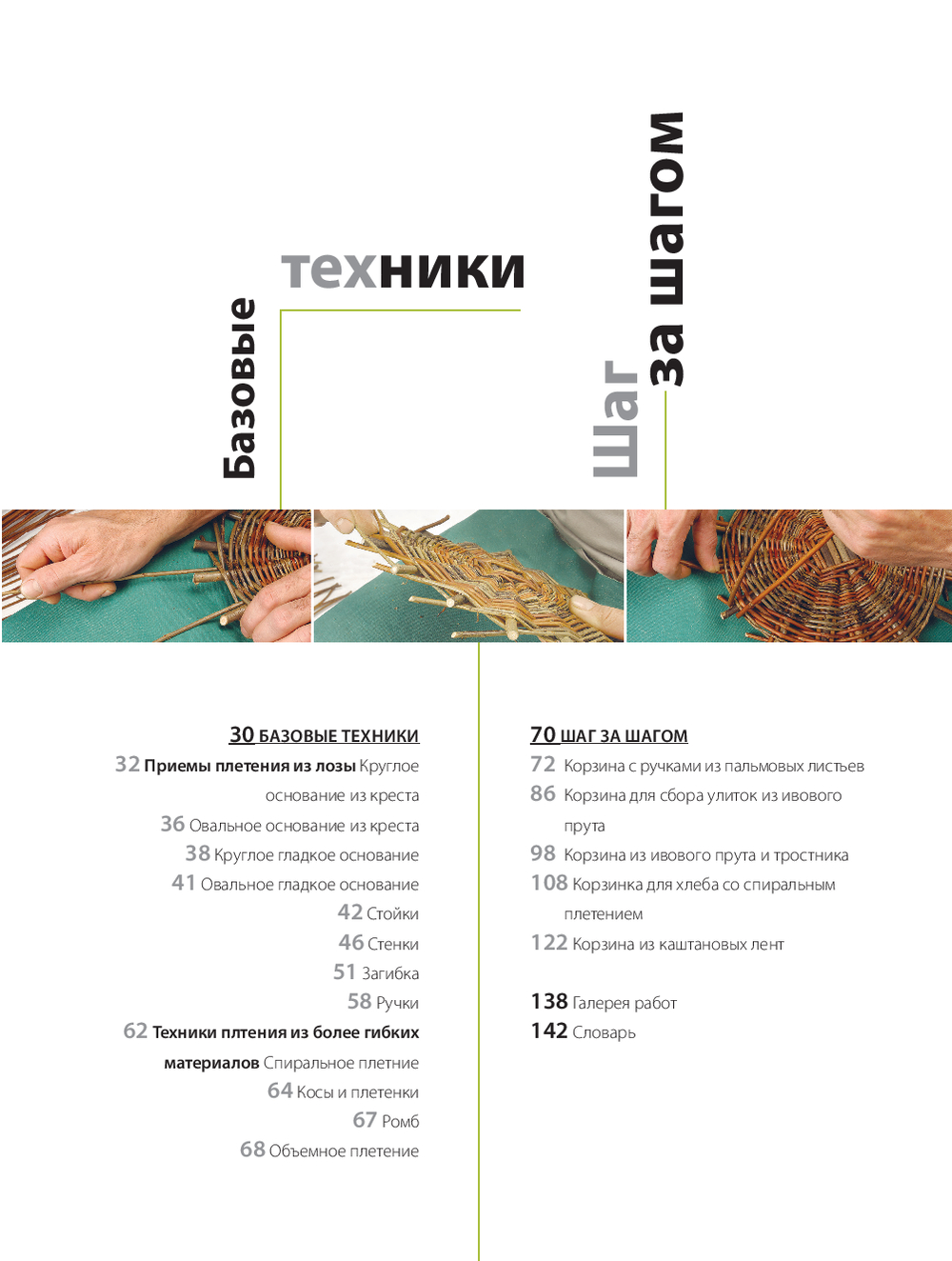 Базовые техники

Шаг за шагом

30 БАЗОВЫЕ ТЕХНИКИ
32 Приемы плетения из лозы Круглое основание из креста
36 Овальное основание из креста
38 Круглое гладкое основание
41 Овальное гладкое основание
42 Стойки
46 Стенки
51 Загибка
58 Ручки
62 Техники плтения из более гибких материалов Спиральное плетние
64 Косы и плетенки
67 Ромб
68 Объемное плетение

70 ШАГ ЗА ШАГОМ
72 Корзина с ручками из пальмовых листьев
86 Корзина для сбора улиток из ивового прута
98 Корзина из ивового прута и тростника
108 Корзинка для хлеба со спиральным плетением
122 Корзина из каштановых лент

138 Галерея работ
142 Словарь