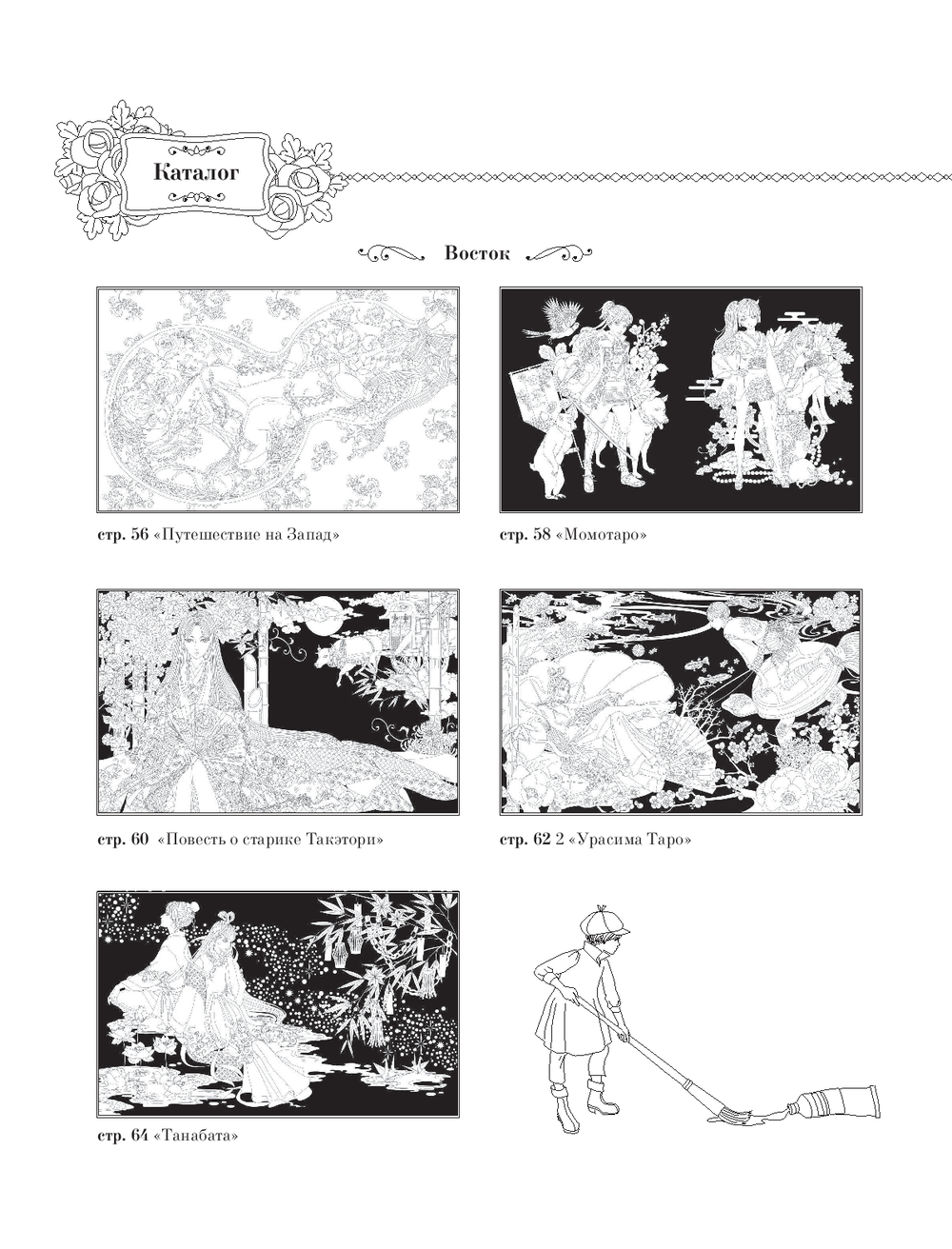 Каталог

Восток

стр. 56 «Путешествие на Запад»

стр. 58 «Момотаро»

стр. 60 «Повесть о старике Такэтори»

стр. 62 2 «Урасима Таро»

стр. 64 «Танабата»