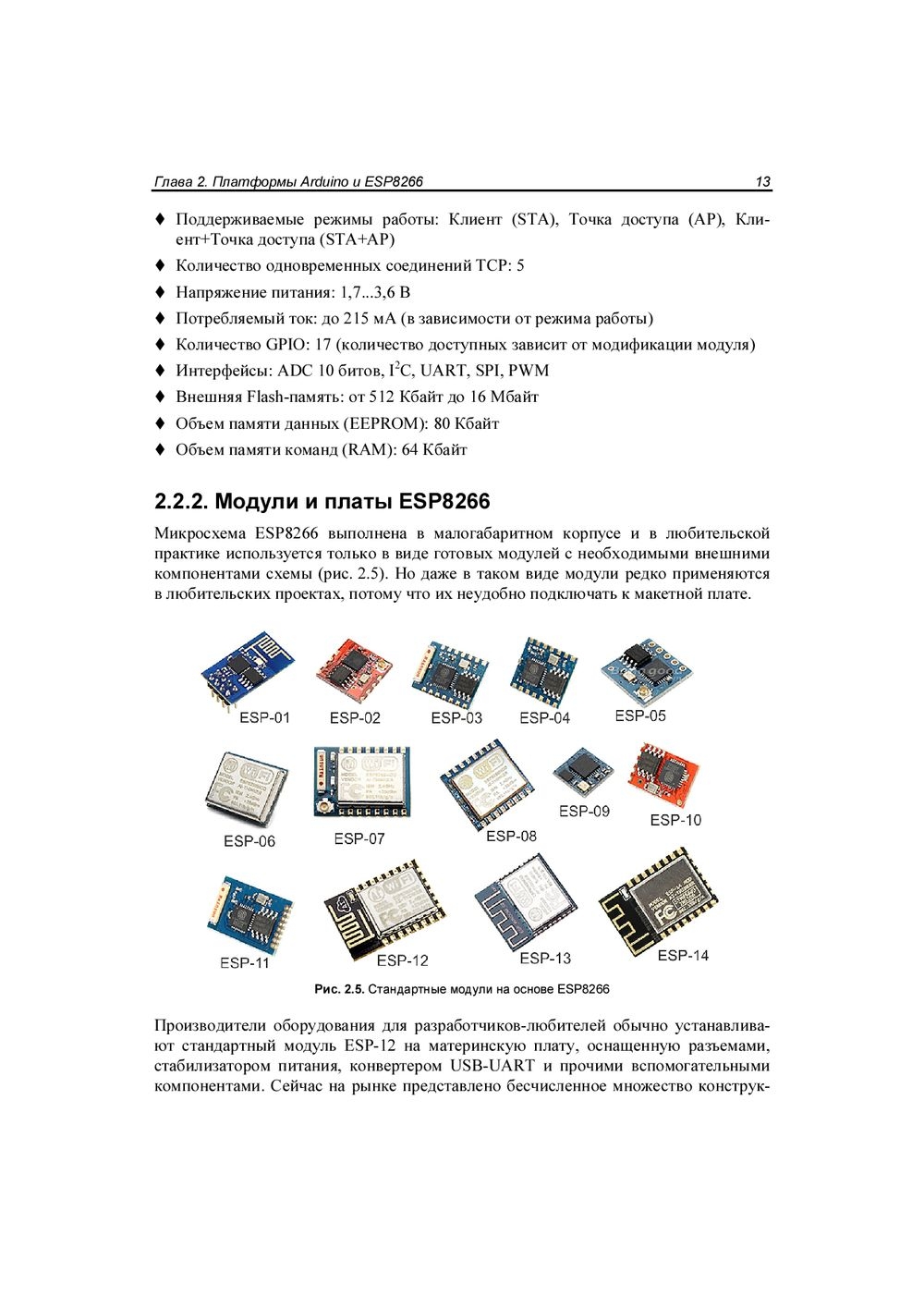 Глава 2. Платформы Arduino и ESP8266 13

♦ Поддерживаемые режимы работы: Клиент (STA), Точка доступа (AP), Клиент+Точка доступа (STA+AP)
♦ Количество одновременных соединений TCP: 5
♦ Напряжение питания: 1,7...3,6 В
♦ Потребляемый ток: до 215 мА (в зависимости от режима работы)
♦ Количество GPIO: 17 (количество доступных зависит от модификации модуля)
♦ Интерфейсы: ADC 10 битов, $I^2C$, UART, SPI, PWM
♦ Внешняя Flash-память: от 512 Кбайт до 16 Мбайт
♦ Объем памяти данных (EEPROM): 80 Кбайт
♦ Объем памяти команд (RAM): 64 Кбайт

2.2.2. Модули и платы ESP8266

Микросхема ESP8266 выполнена в малогабаритном корпусе и в любительской практике используется только в виде готовых модулей с необходимыми внешними компонентами схемы (рис. 2.5). Но даже в таком виде модули редко применяются в любительских проектах, потому что их неудобно подключать к макетной плате.

ESP-01 ESP-02 ESP-03 ESP-04 ESP-05
ESP-06 ESP-07 ESP-08 ESP-09 ESP-10
ESP-11 ESP-12 ESP-13 ESP-14

Рис. 2.5. Стандартные модули на основе ESP8266

Производители оборудования для разработчиков-любителей обычно устанавливают стандартный модуль ESP-12 на материнскую плату, оснащенную разъемами, стабилизатором питания, конвертером USB-UART и прочими вспомогательными компонентами. Сейчас на рынке представлено бесчисленное множество конструк-